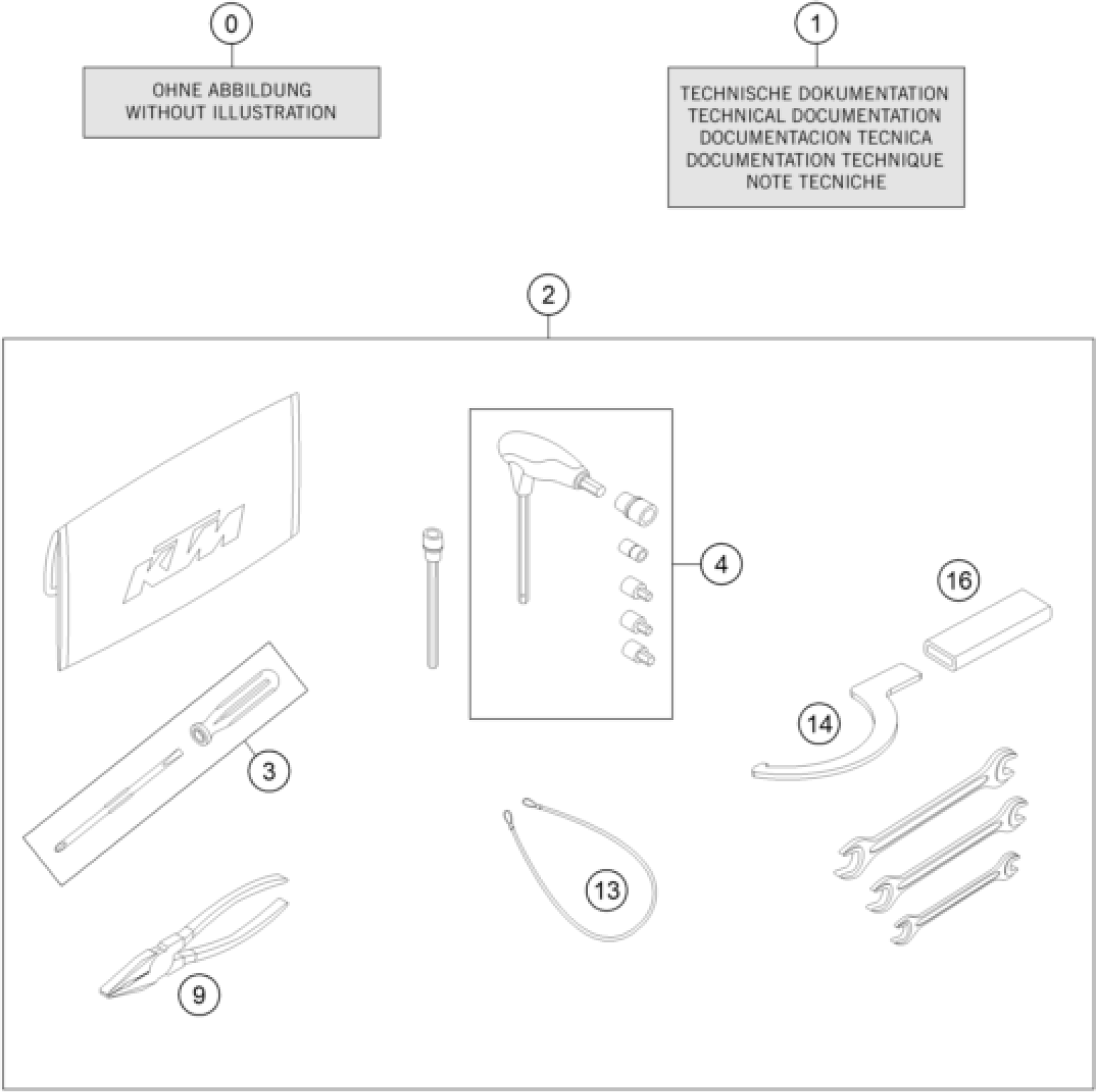 0

OHNE ABBILDUNG
WITHOUT ILLUSTRATION

1

TECHNISCHE DOKUMENTATION
TECHNICAL DOCUMENTATION
DOCUMENTACION TECNICA
DOCUMENTATION TECHNIQUE
NOTE TECNICHE

2

KTM

4

16

14

3

13

9