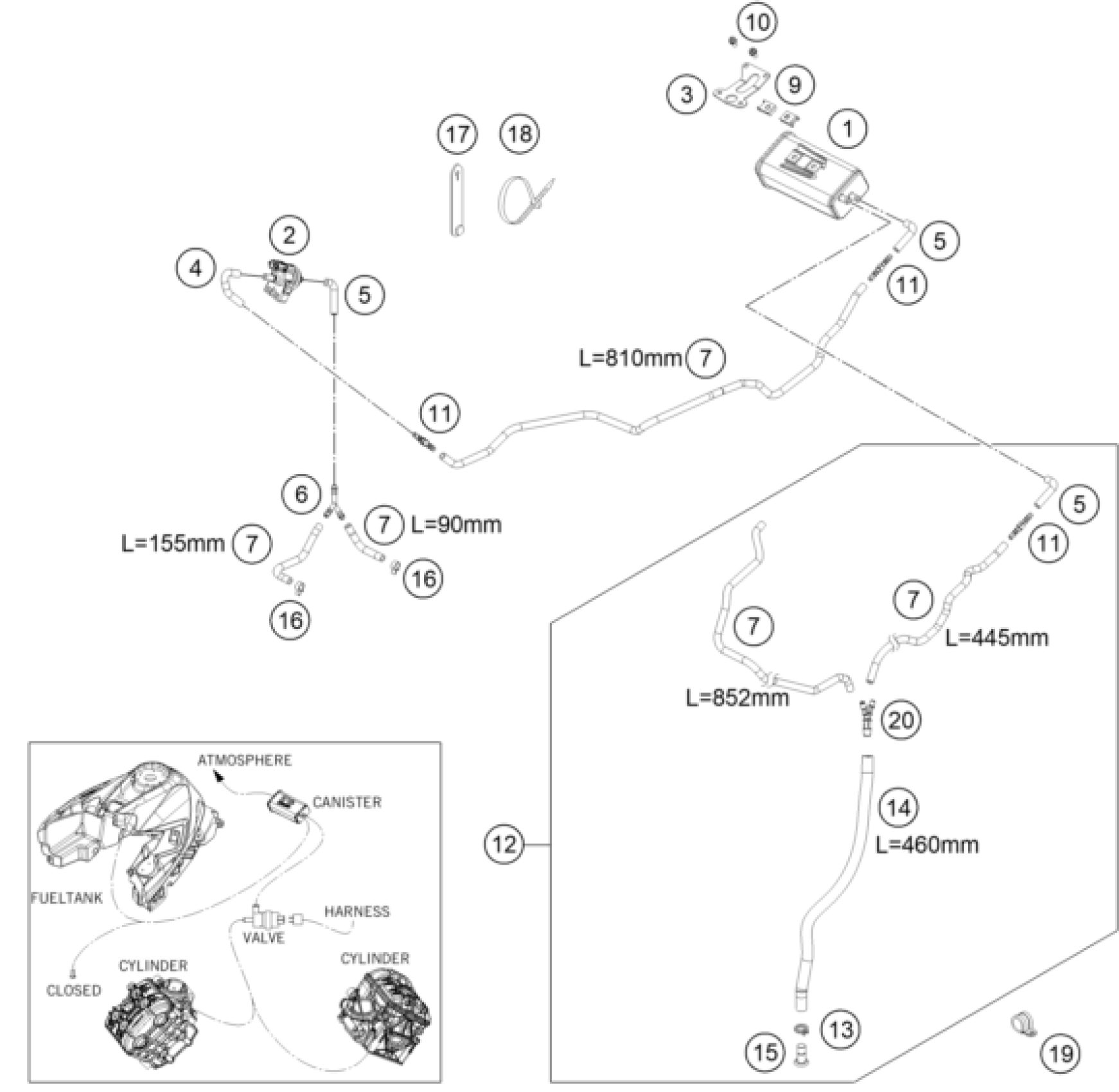 10
3
9
1
17
18
2
4
5
5
11
L=810mm 7
11
6
7 L=90mm
L=155mm 7
16
16
5
11
7
7
L=445mm
L=852mm
20
14
L=460mm
12
13
15
19
ATMOSPHERE
CANISTER
FUELTANK
HARNESS
VALVE
CYLINDER
CYLINDER
CLOSED