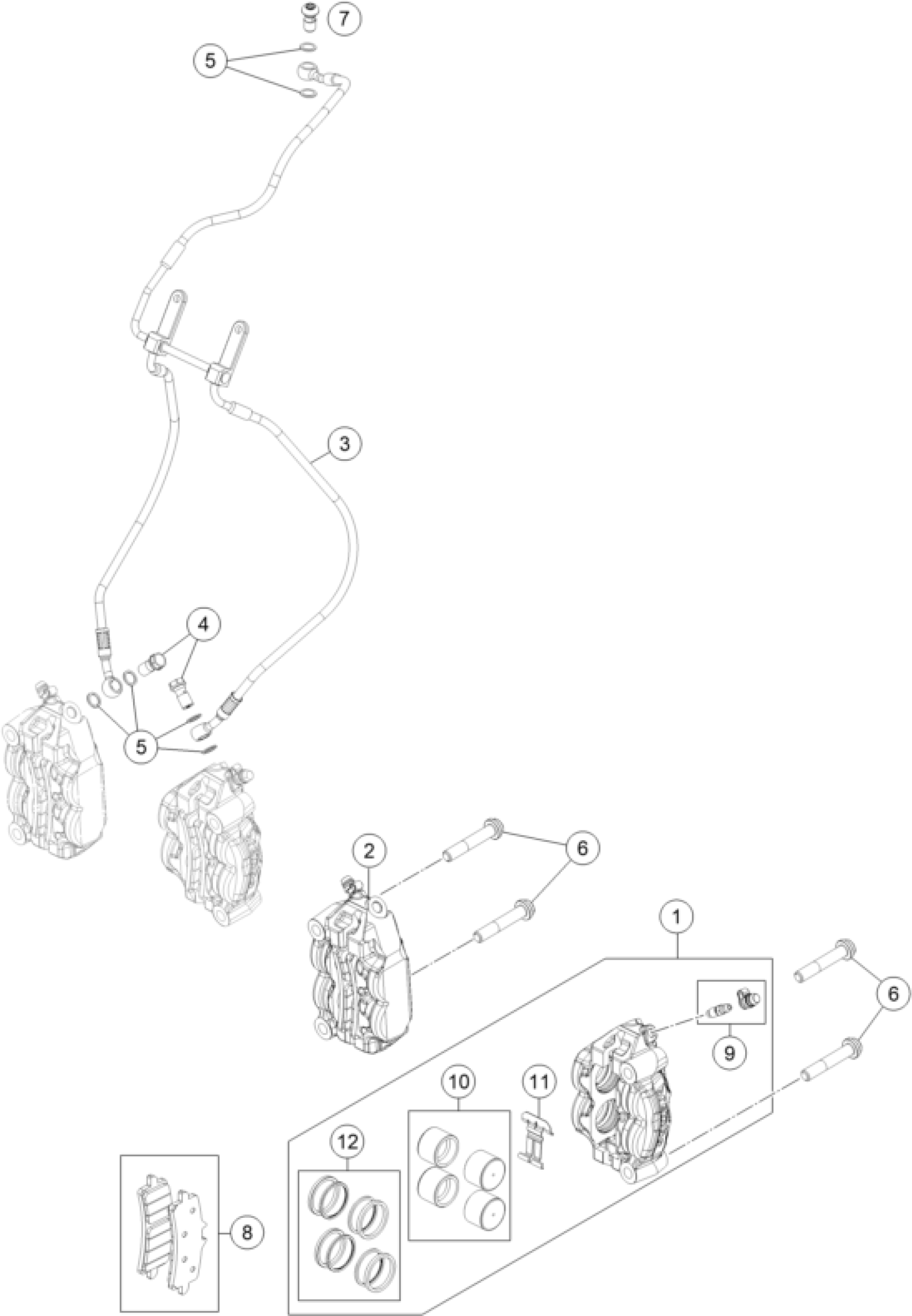 7
5
3
4
5
2
6
1
6
9
10
11
12
8