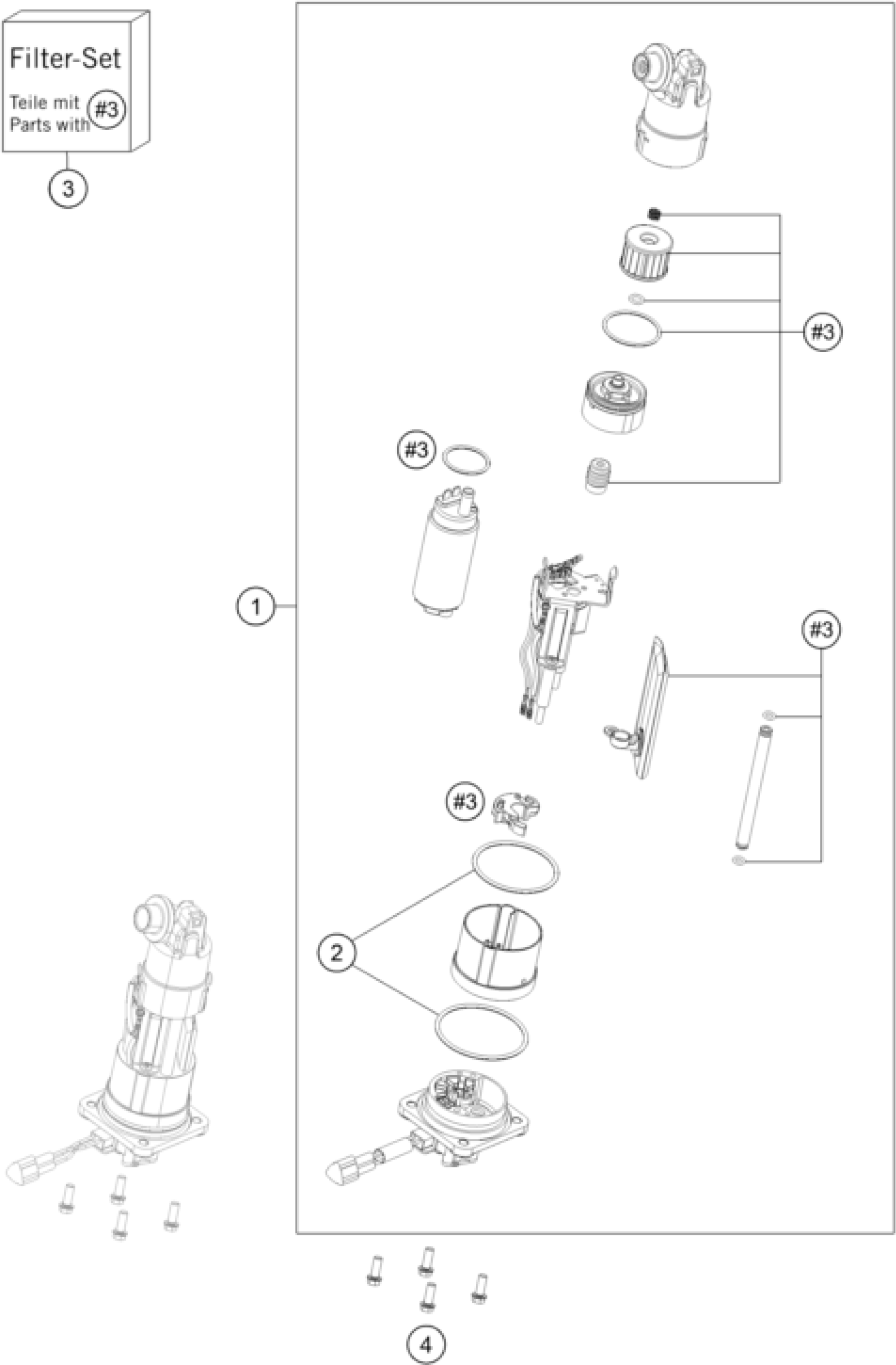 Filter-Set

Teile mit
Parts with #3

3

#3

#3

1

#3

#3

2

4