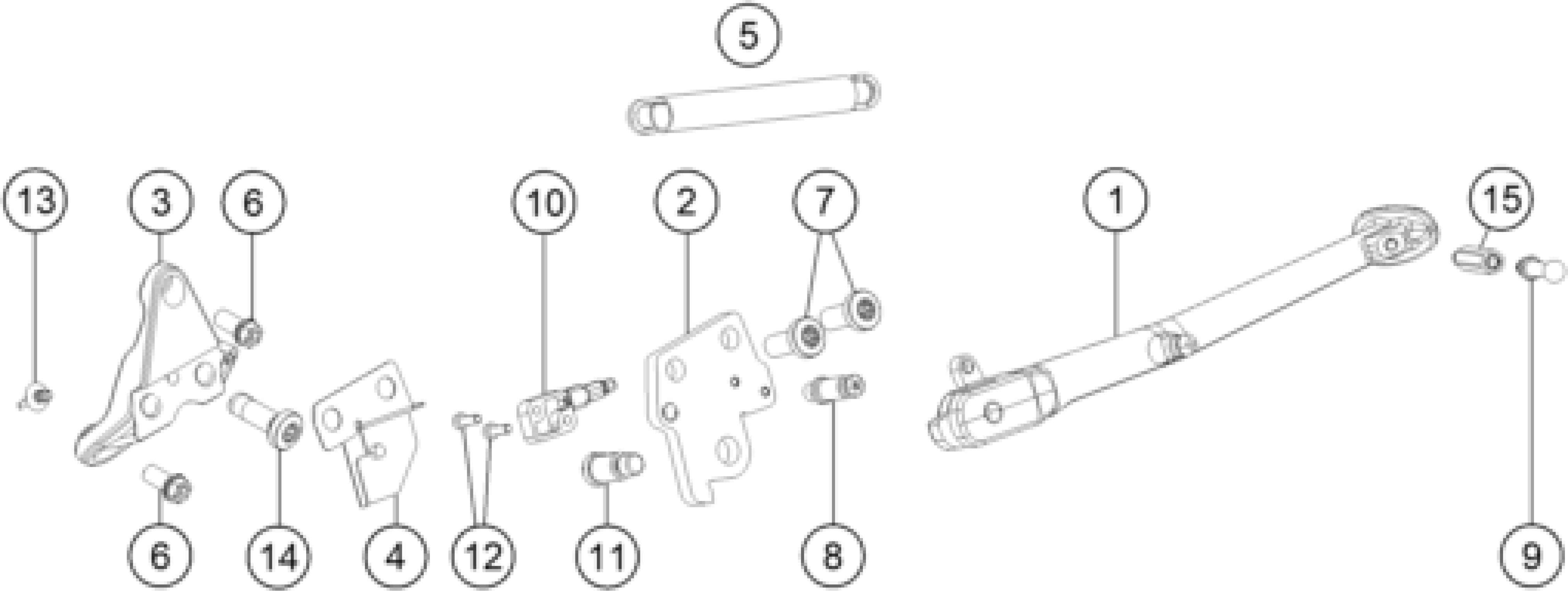 5

13
3
6
10
2
7
1
15

6
14
4
12
11
8
9