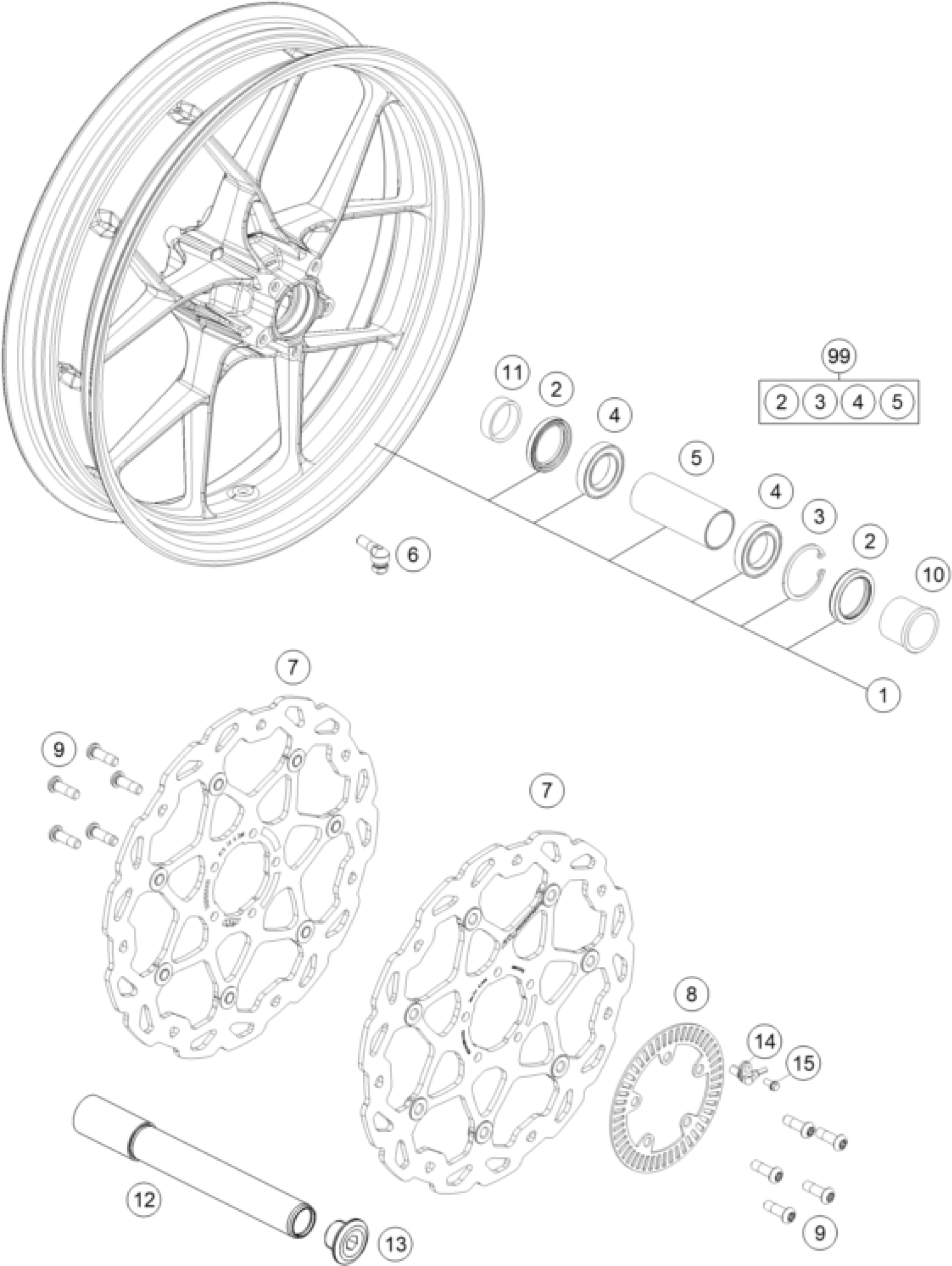 99
2 3 4 5
11
2
4
5
4
3
2
10
6
1
7
9
7
8
14
15
12
13
9