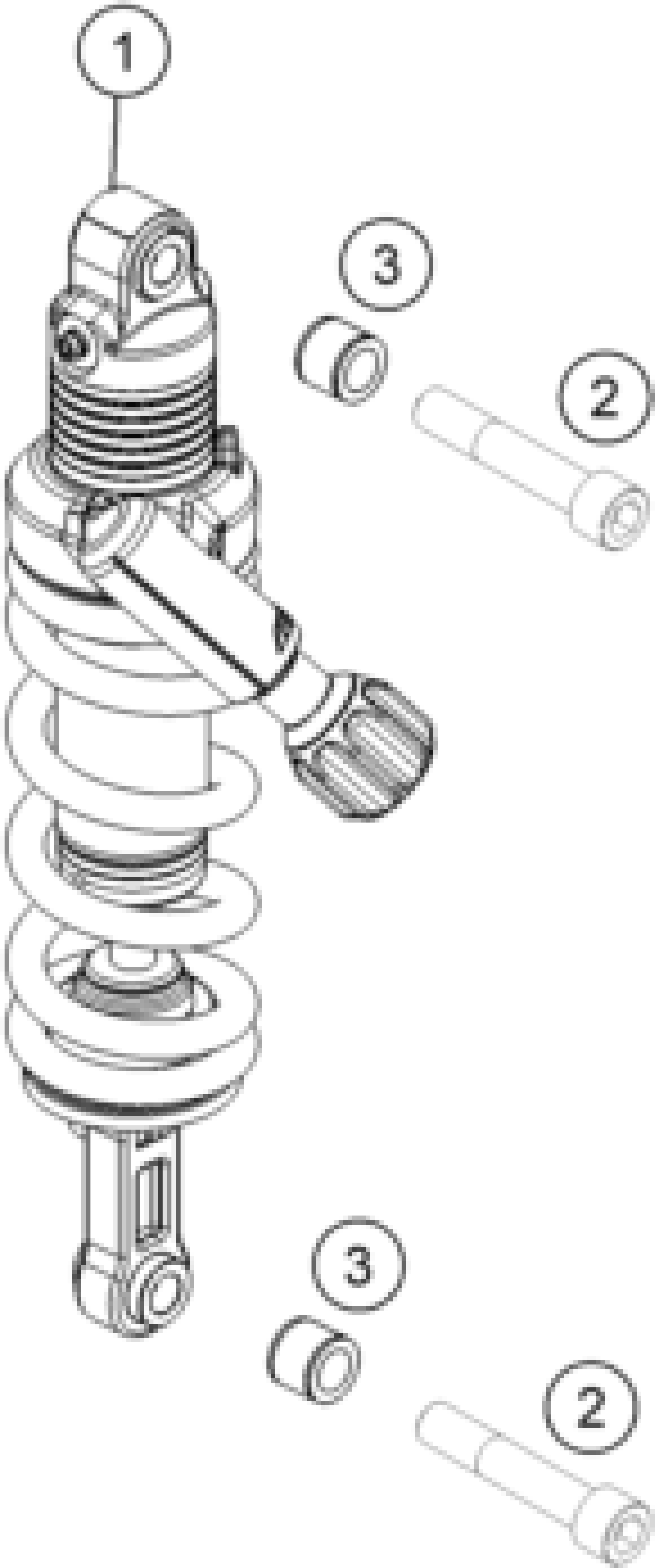 1
3
2
3
2