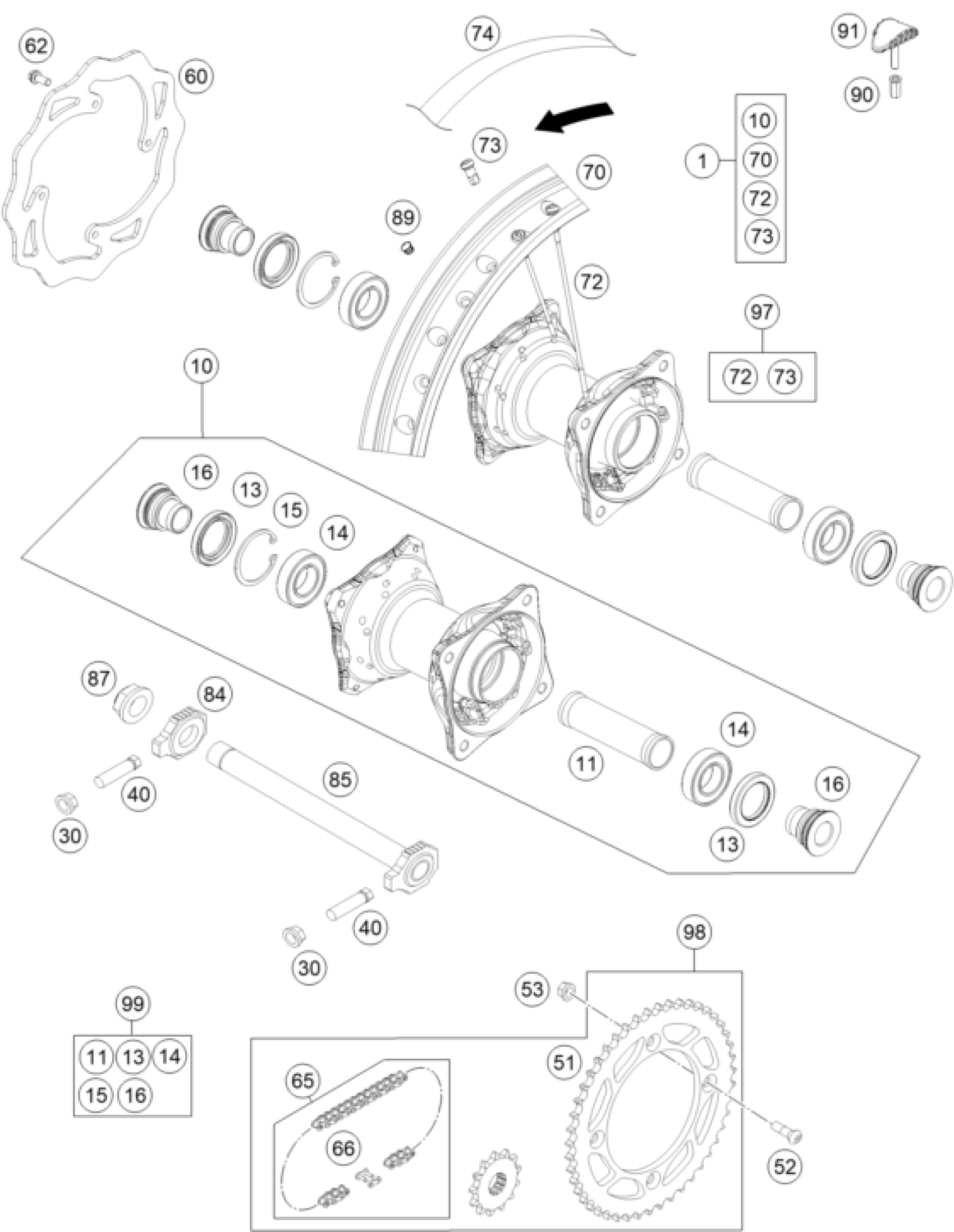 62
60
74
91
90
73
70
1
10
70
72
73
89
72
97
72 73
10
16
13
15
14
87
84
40
30
85
11
14
16
13
40
30
98
53
51
52
99
11 13 14
15 16
65
66