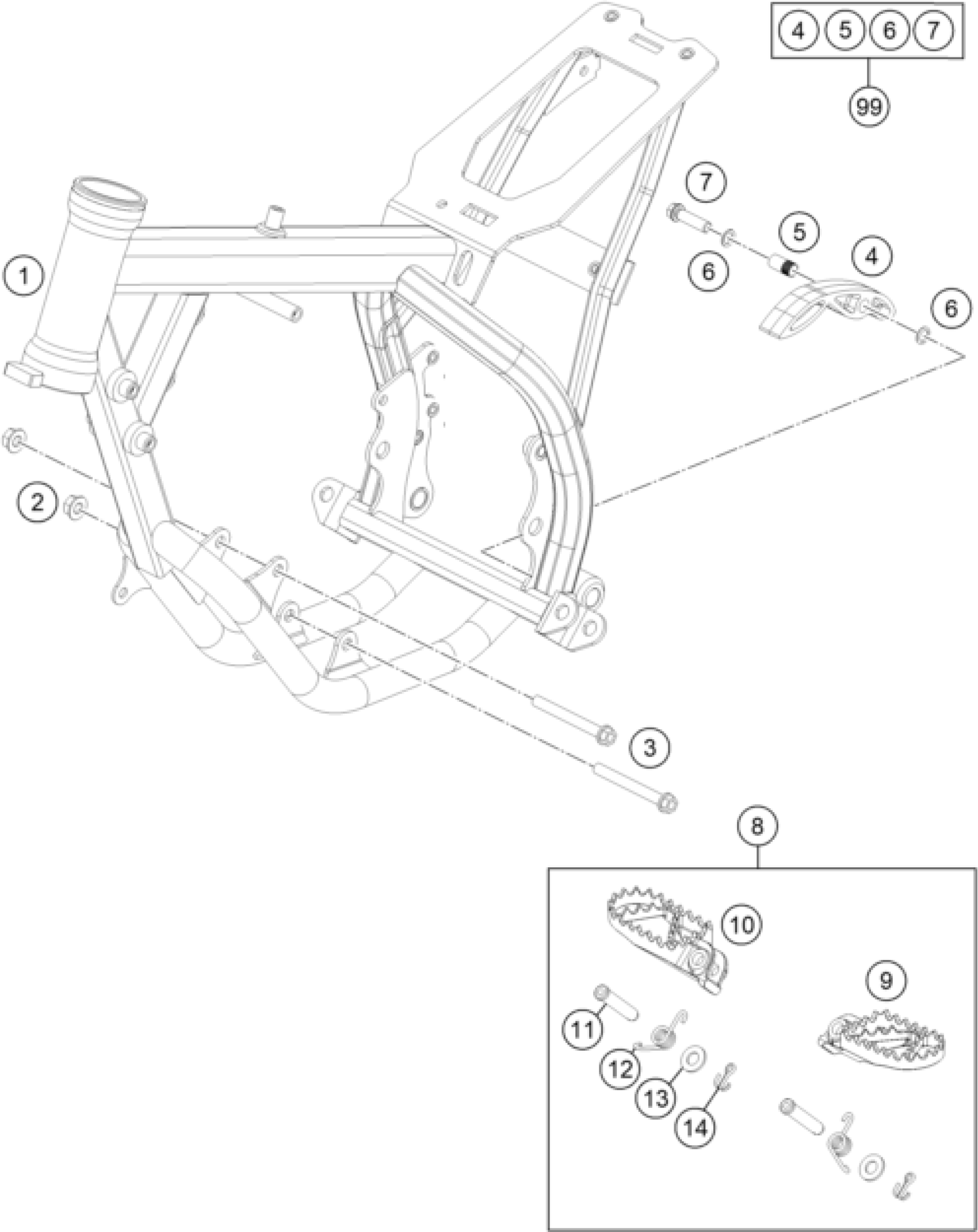 4 5 6 7

99

7

5

4

6

6

1

2

3

8

10

9

11

12

13

14