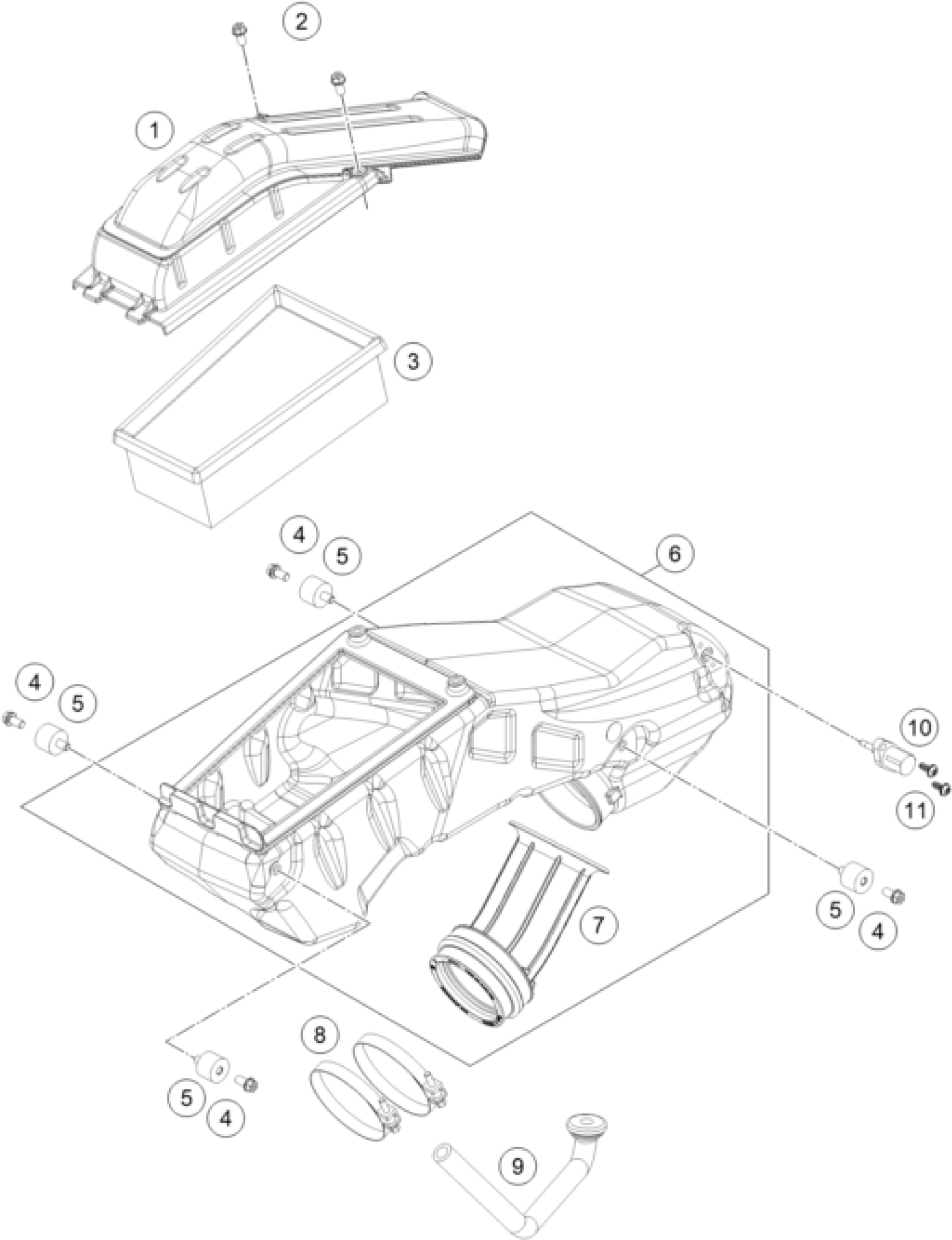 2
1
3
4
5
6
4
5
10
11
5
4
7
8
5
4
9