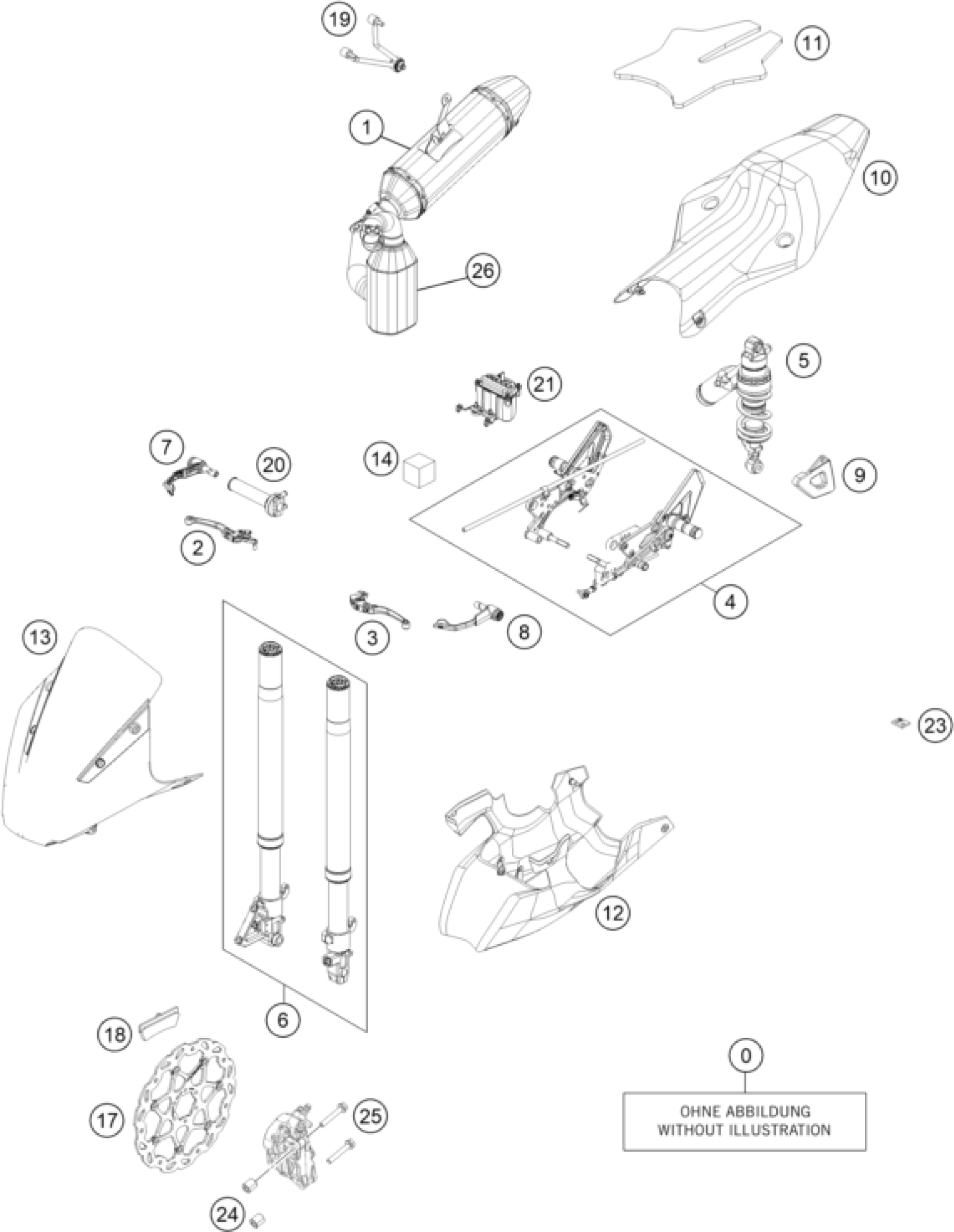 19

11

1

10

26

5

21

7

20

14

9

2

4

3

8

13

23

12

6

18

0

OHNE ABBILDUNG
WITHOUT ILLUSTRATION

17

25

24