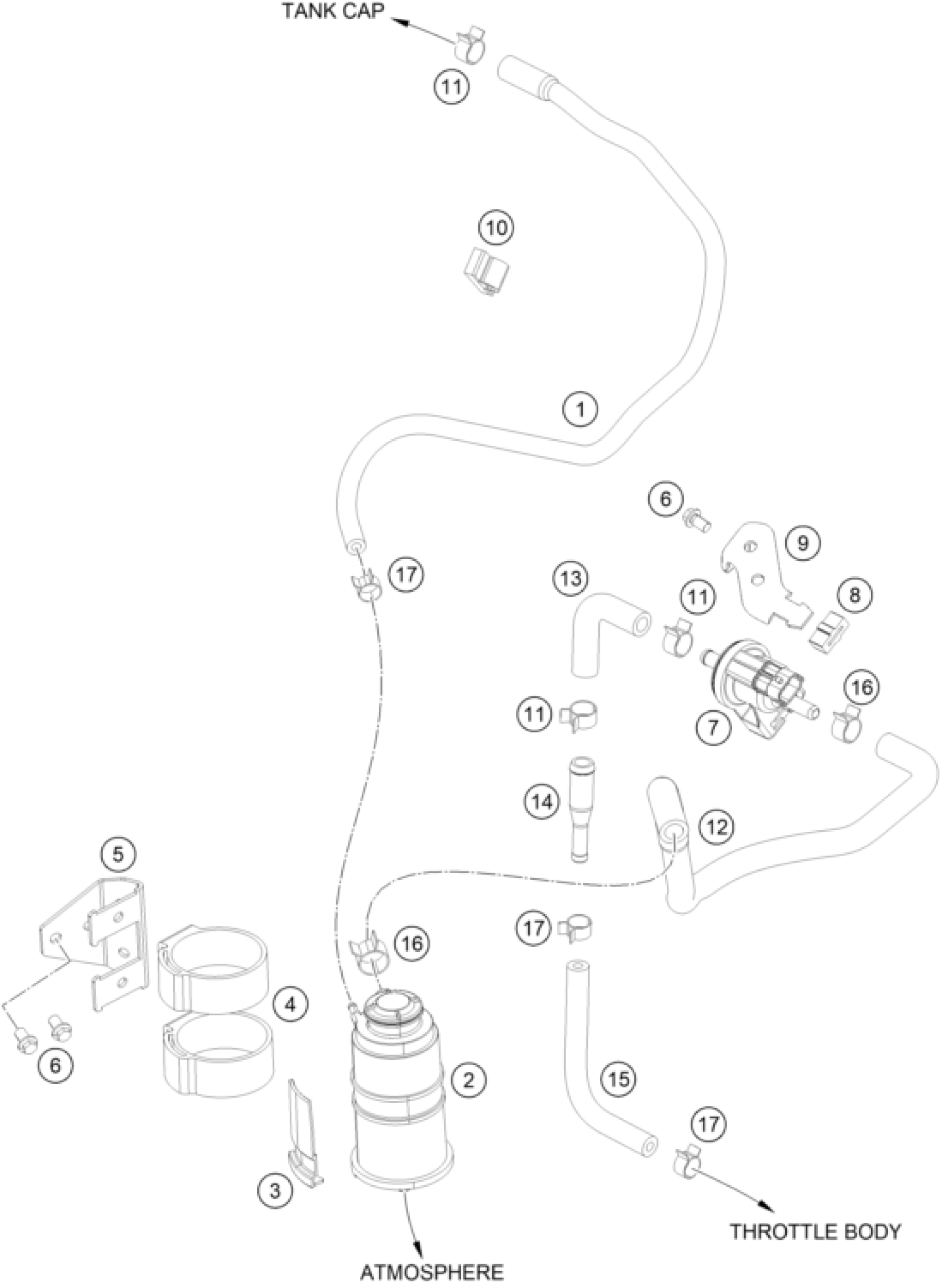 TANK CAP

11

10

1

6

9

17

13

11

8

16

11

7

14

12

5

17

16

4

6

2

15

17

3

THROTTLE BODY

ATMOSPHERE