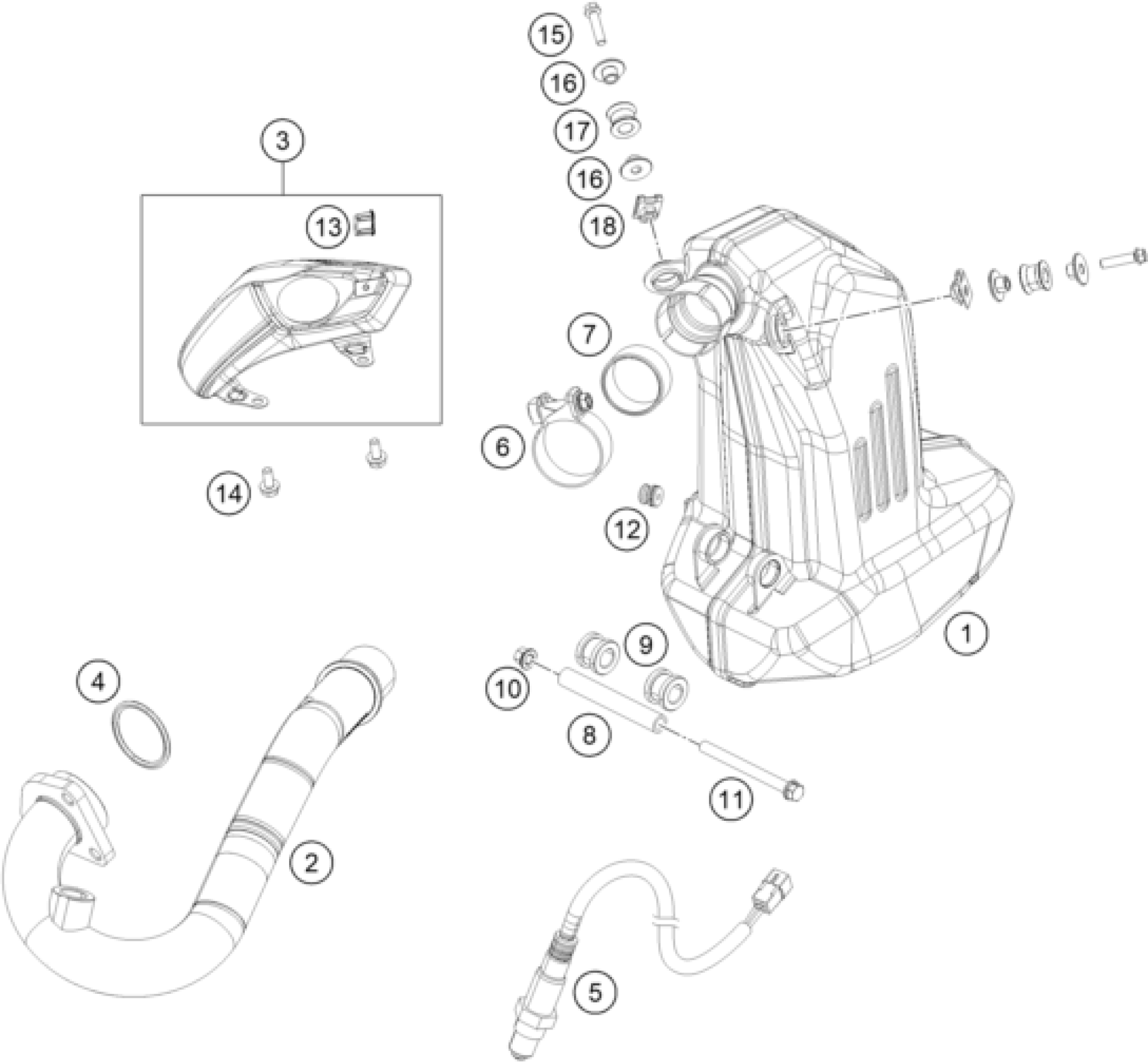 15
16
17
16
18
3
13
7
6
14
12
1
9
10
8
11
4
2
5