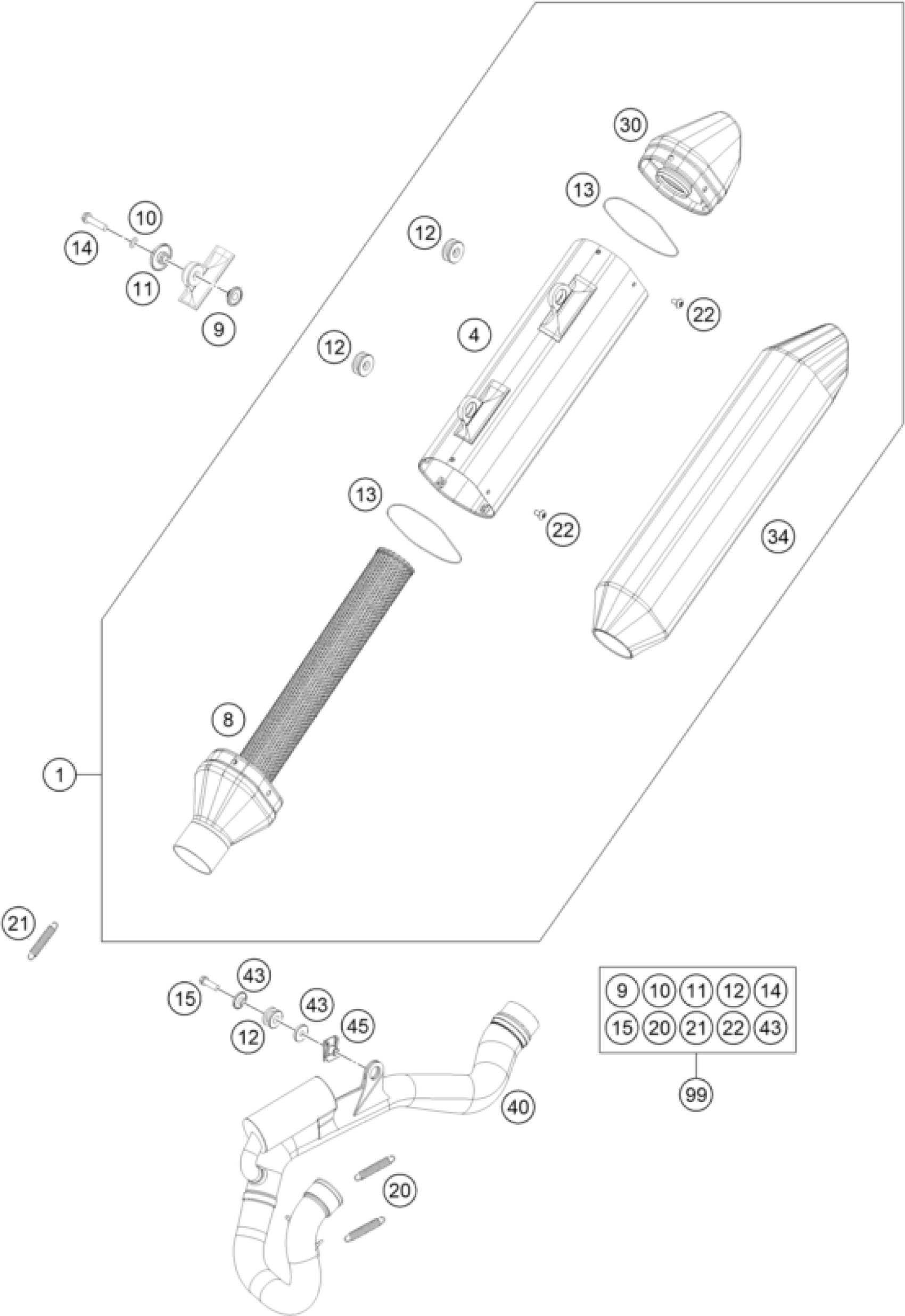 30
13
10
14
12
11
9
22
4
12
13
22
34
8
1
21
43
15
43
12
45
9 10 11 12 14
15 20 21 22 43
99
40
20