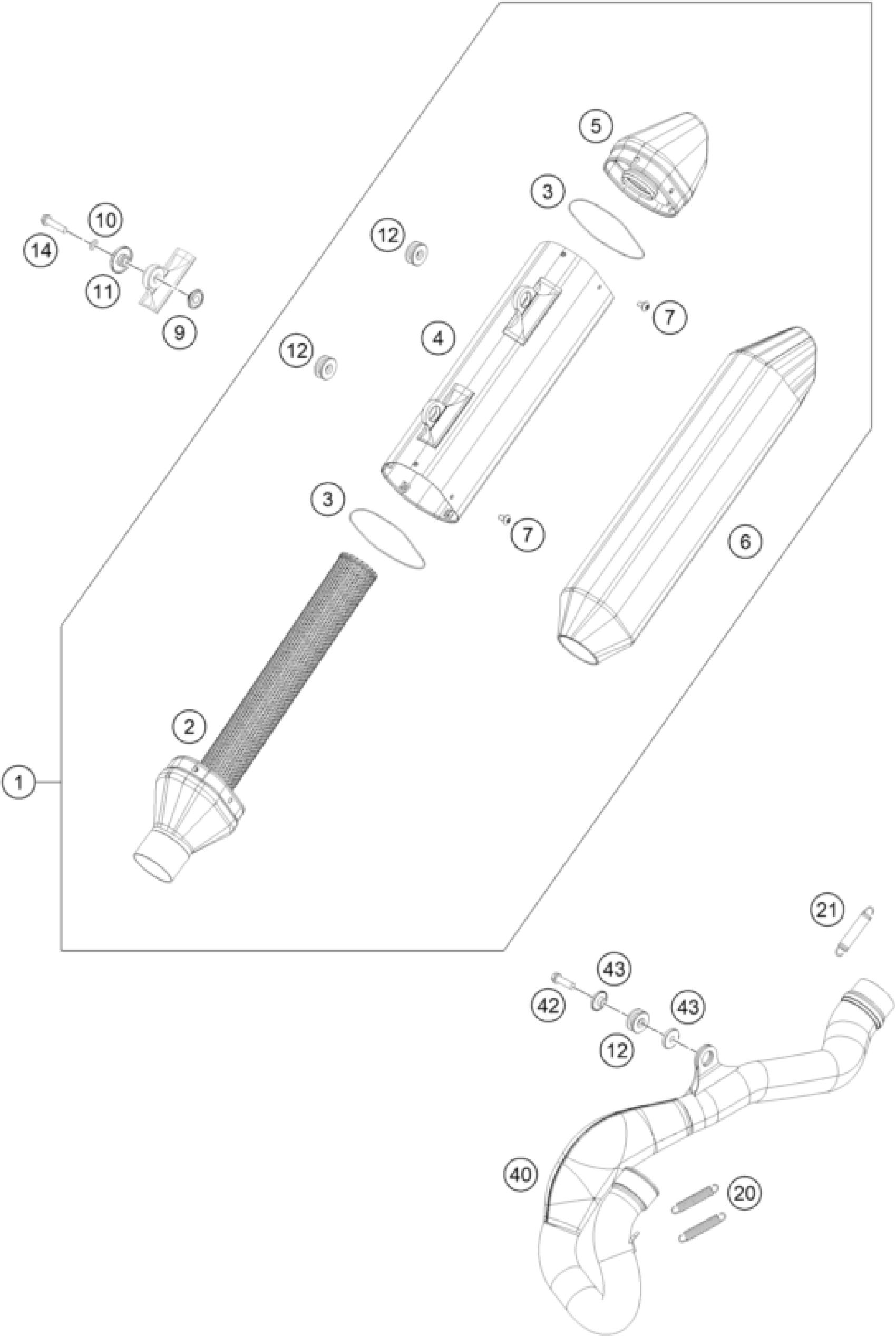 5
3
10
14
12
11
9
7
4
12
3
7
6
2
1
21
43
42
43
12
40
20