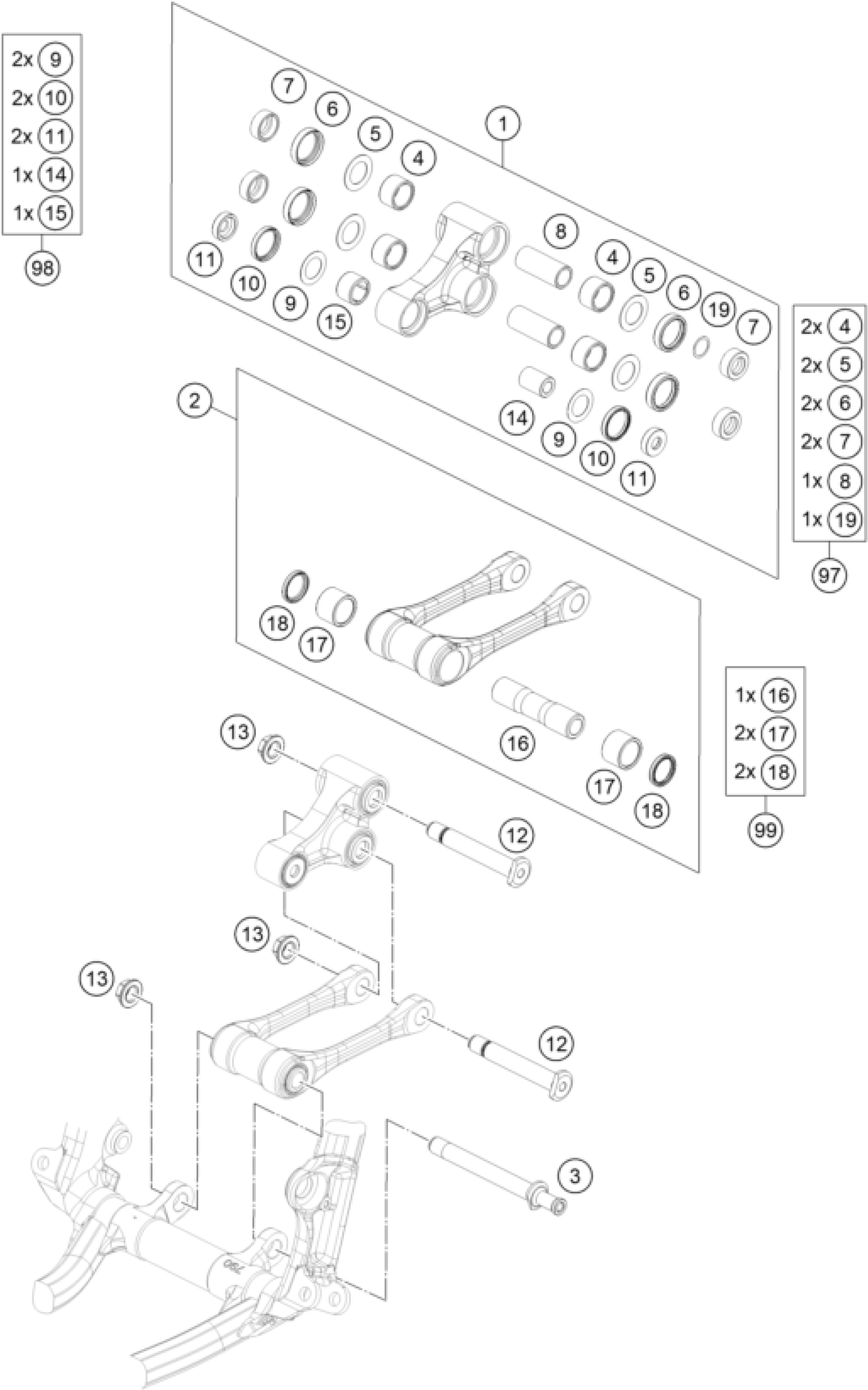 2x 9
2x 10
2x 11
1x 14
1x 15
98

7
6
5
4
1
11
10
9
15
8
4
5
6
19
7
14
9
10
11

2x 4
2x 5
2x 6
2x 7
1x 8
1x 19
97

2
18
17
16
17
18

1x 16
2x 17
2x 18
99

13
12
13
13
12
3