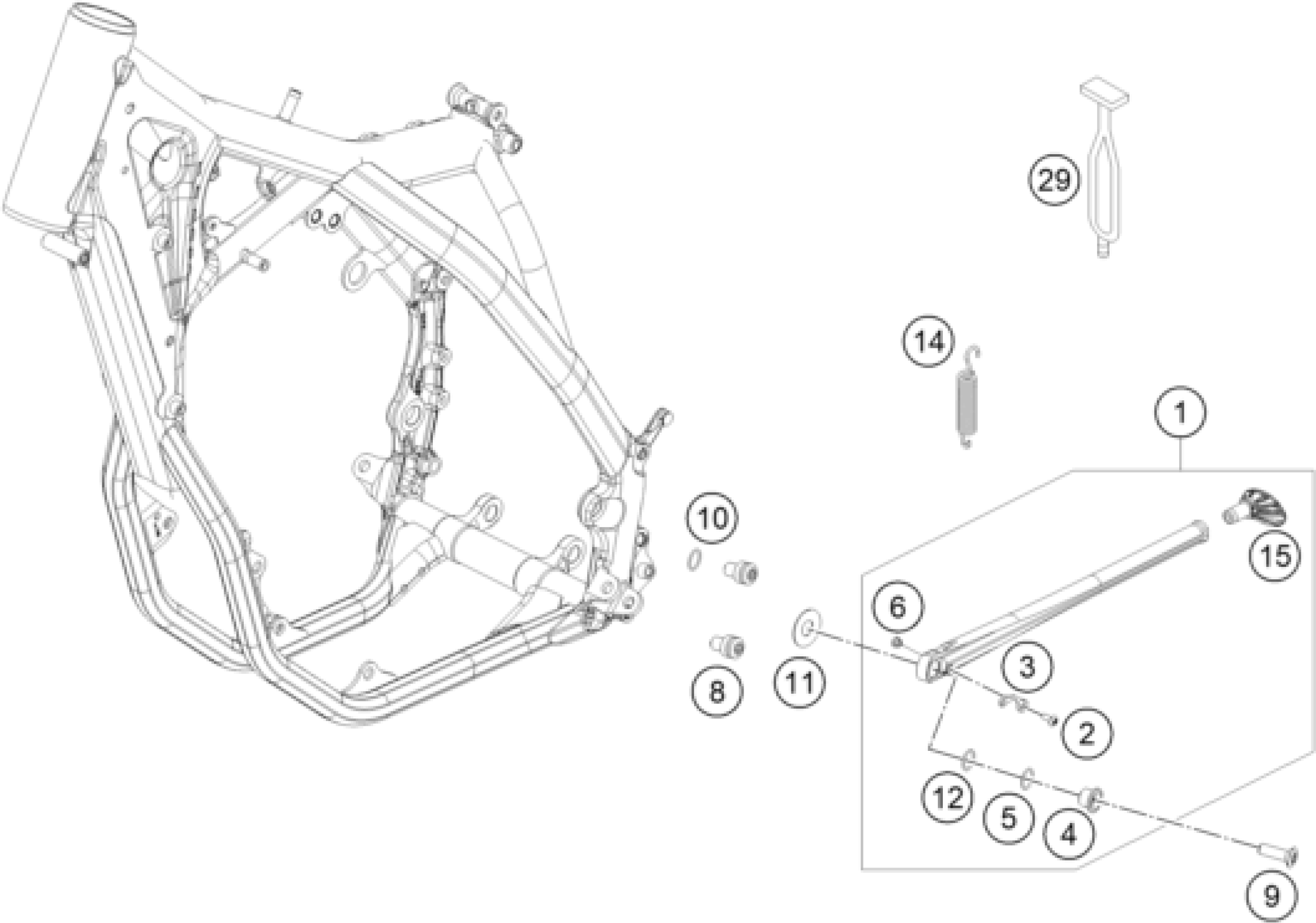 29

14

1

10

15

6

3

8

11

2

12

5

4

9