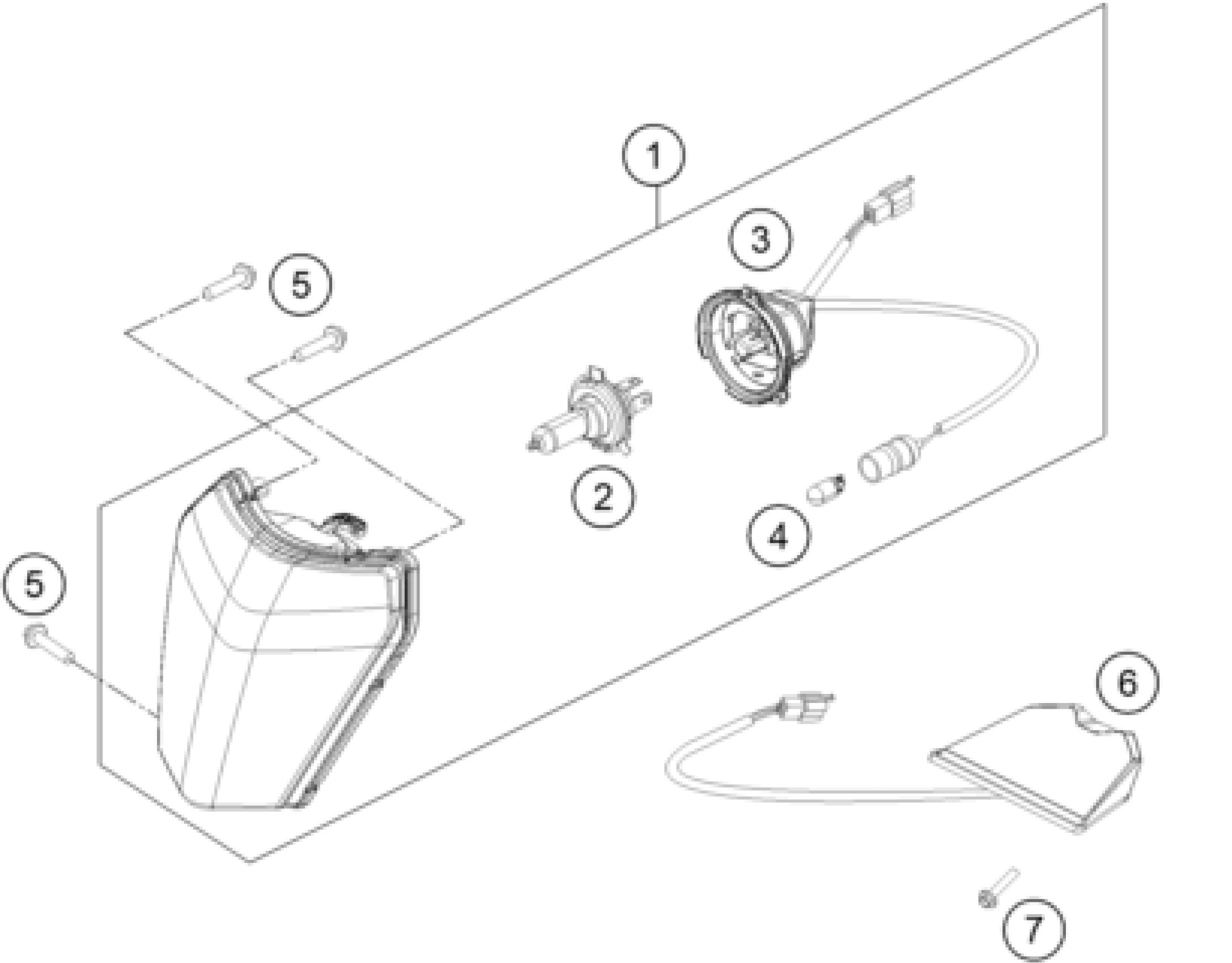 1
3
5
2
4
5
6
7