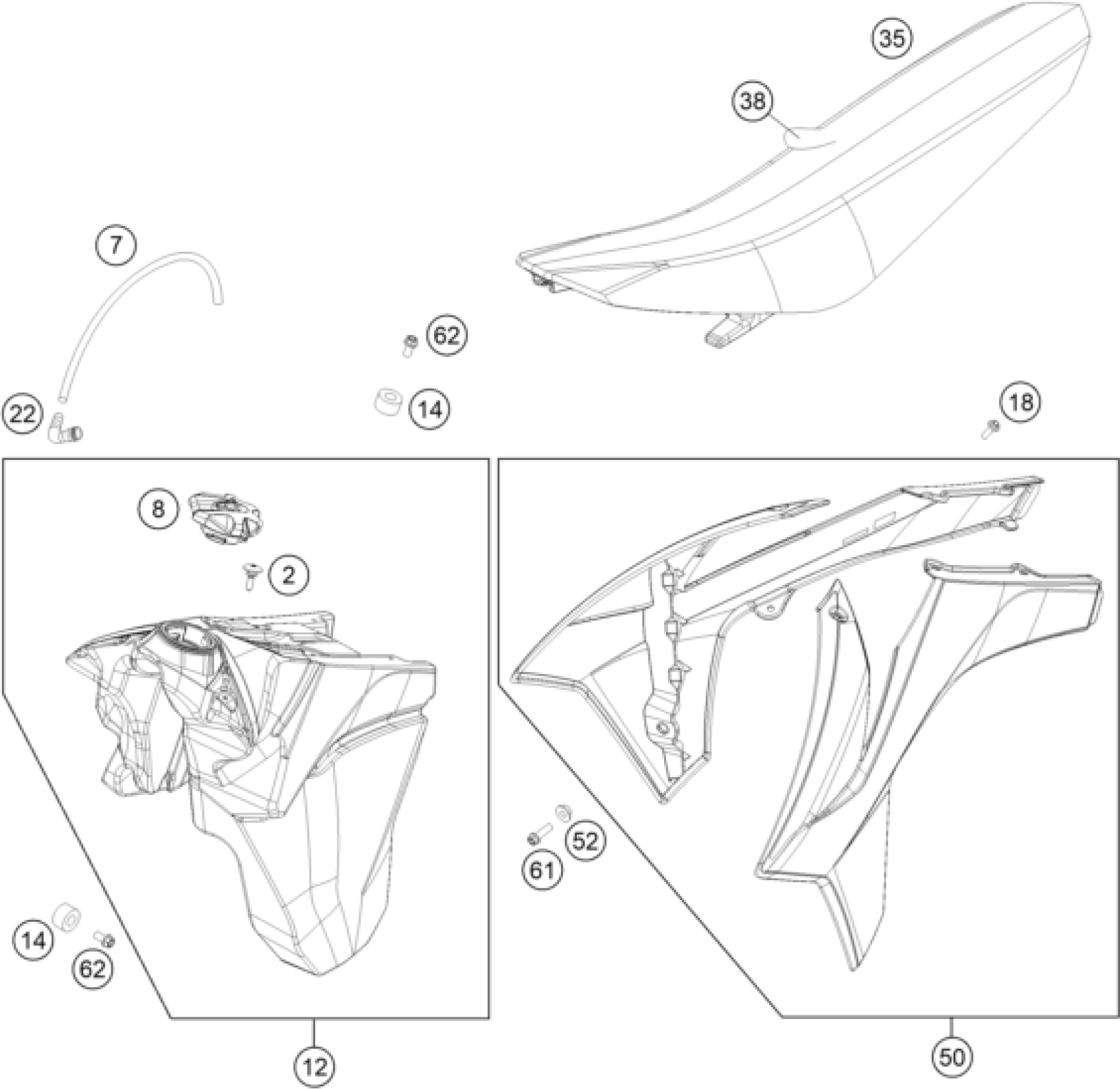 35
38
7
62
22
14
18
8
2
52
61
14
62
12
50