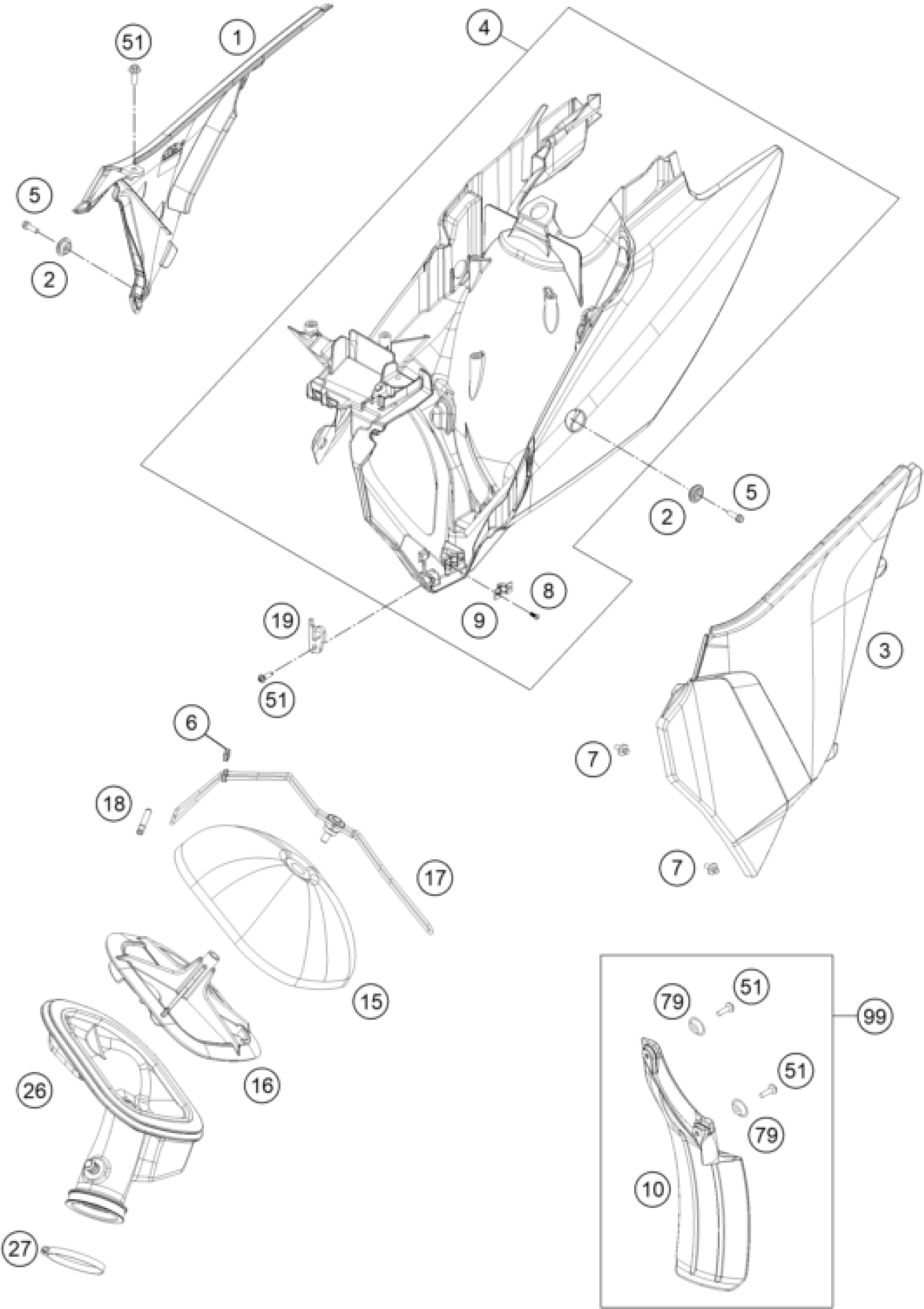 51
1
4
5
2
2
5
8
9
19
51
3
6
7
18
17
7
15
79
51
99
16
51
26
79
10
27