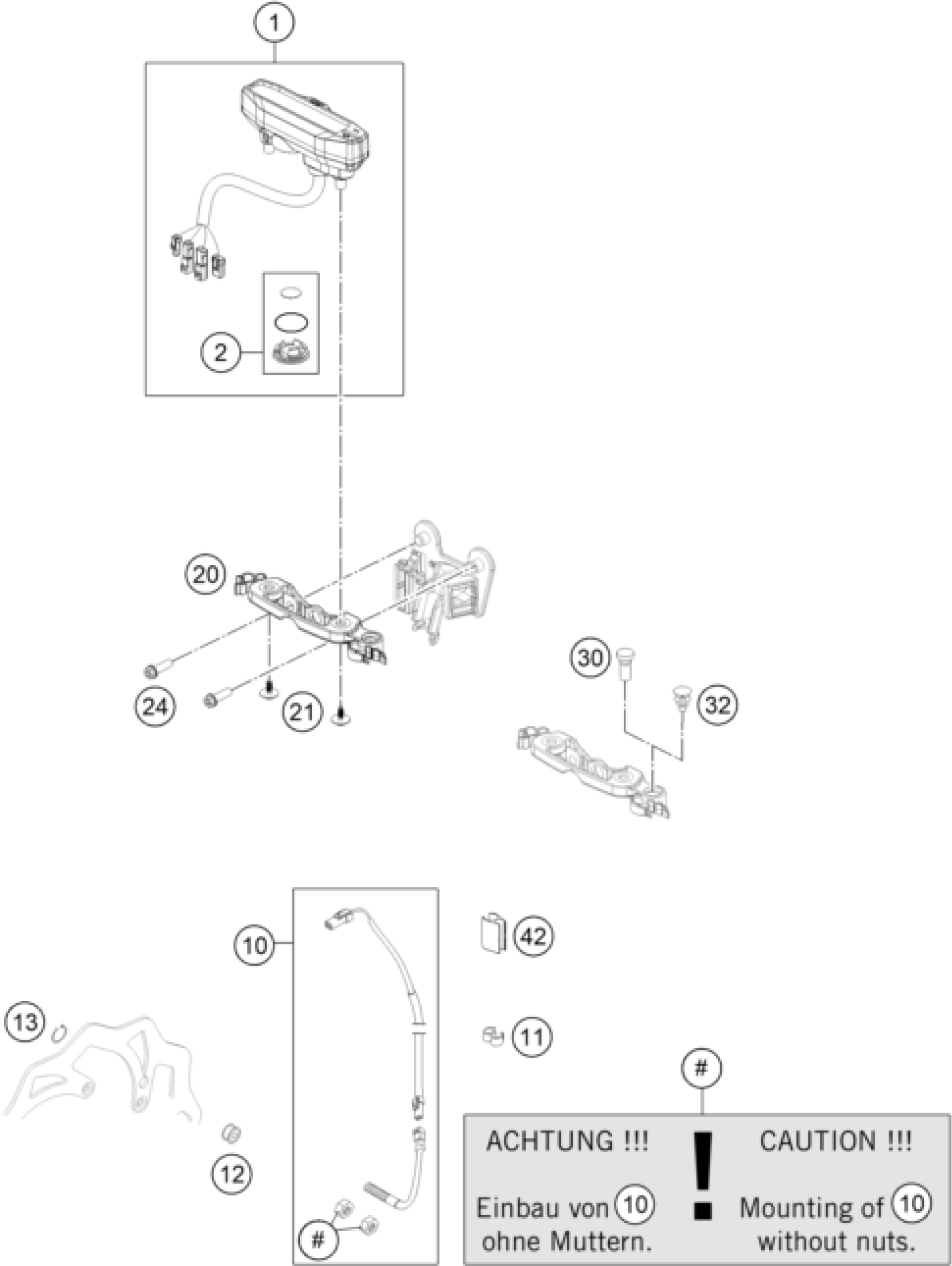 1

2

20

24

21

30

32

10

42

13

11

12

#

#

ACHTUNG !!!

Einbau von 10 ohne Muttern.

!

CAUTION !!!

Mounting of 10 without nuts.