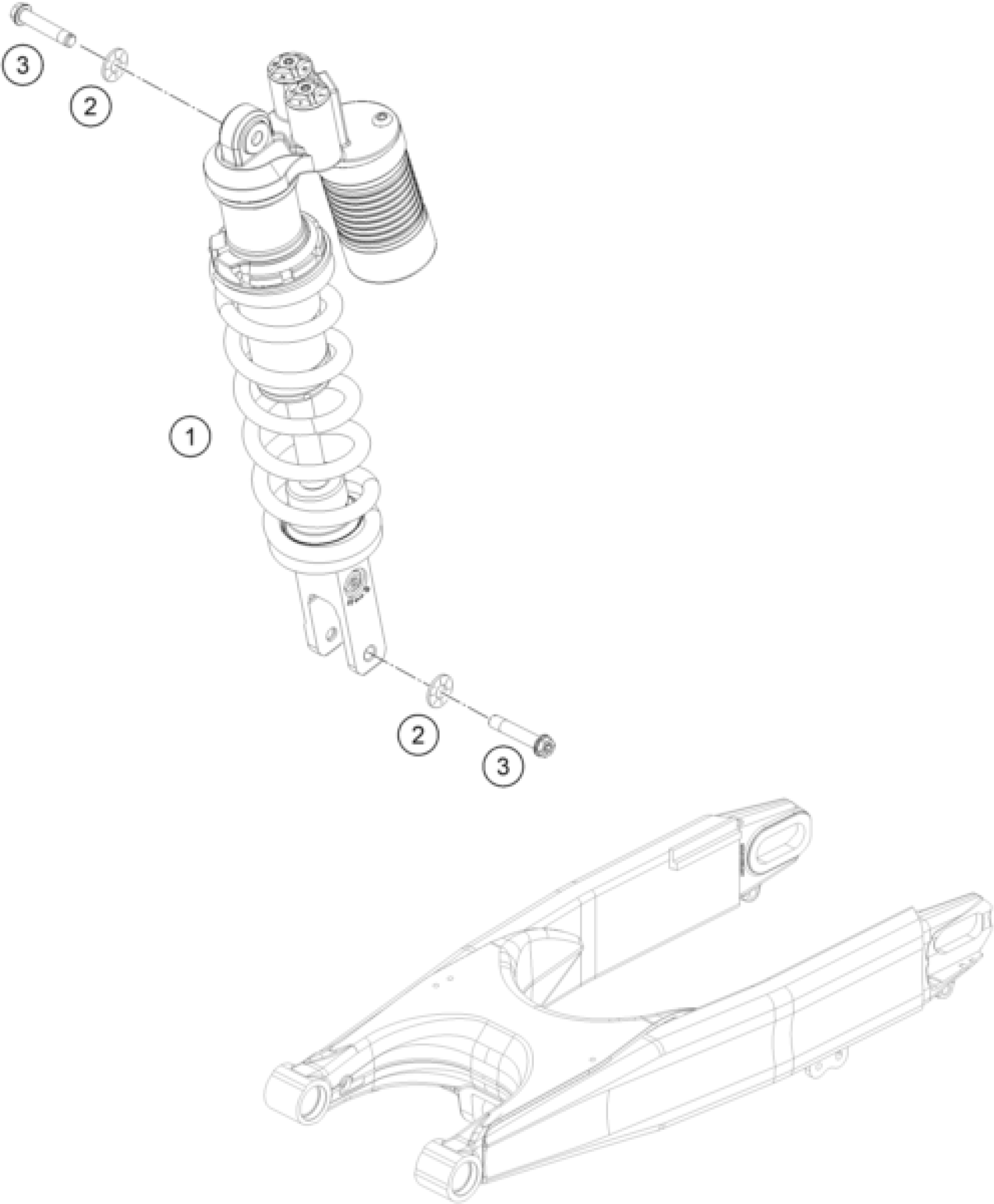 3
2
1
2
3