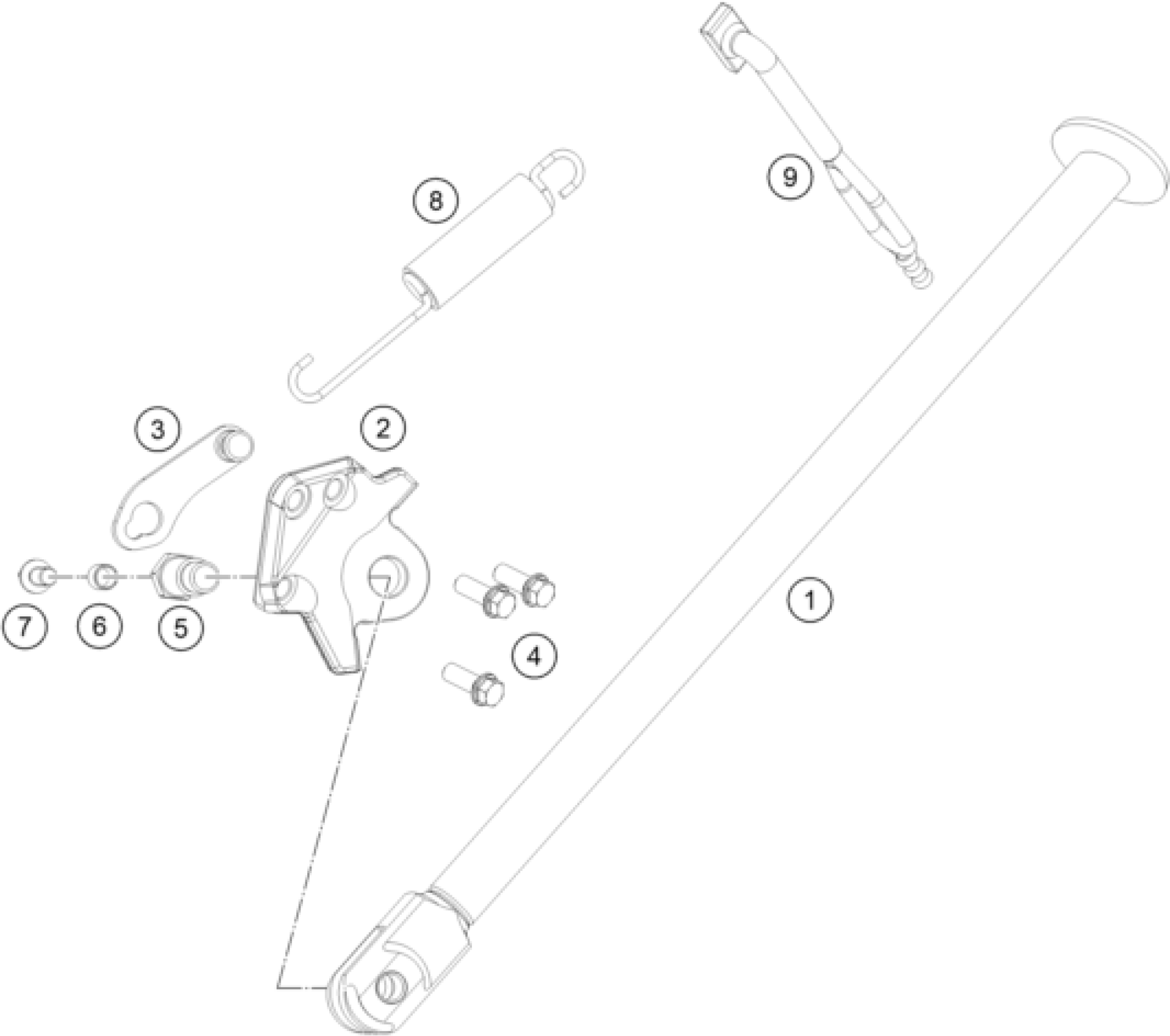 9
8
3
2
7
6
5
4
1