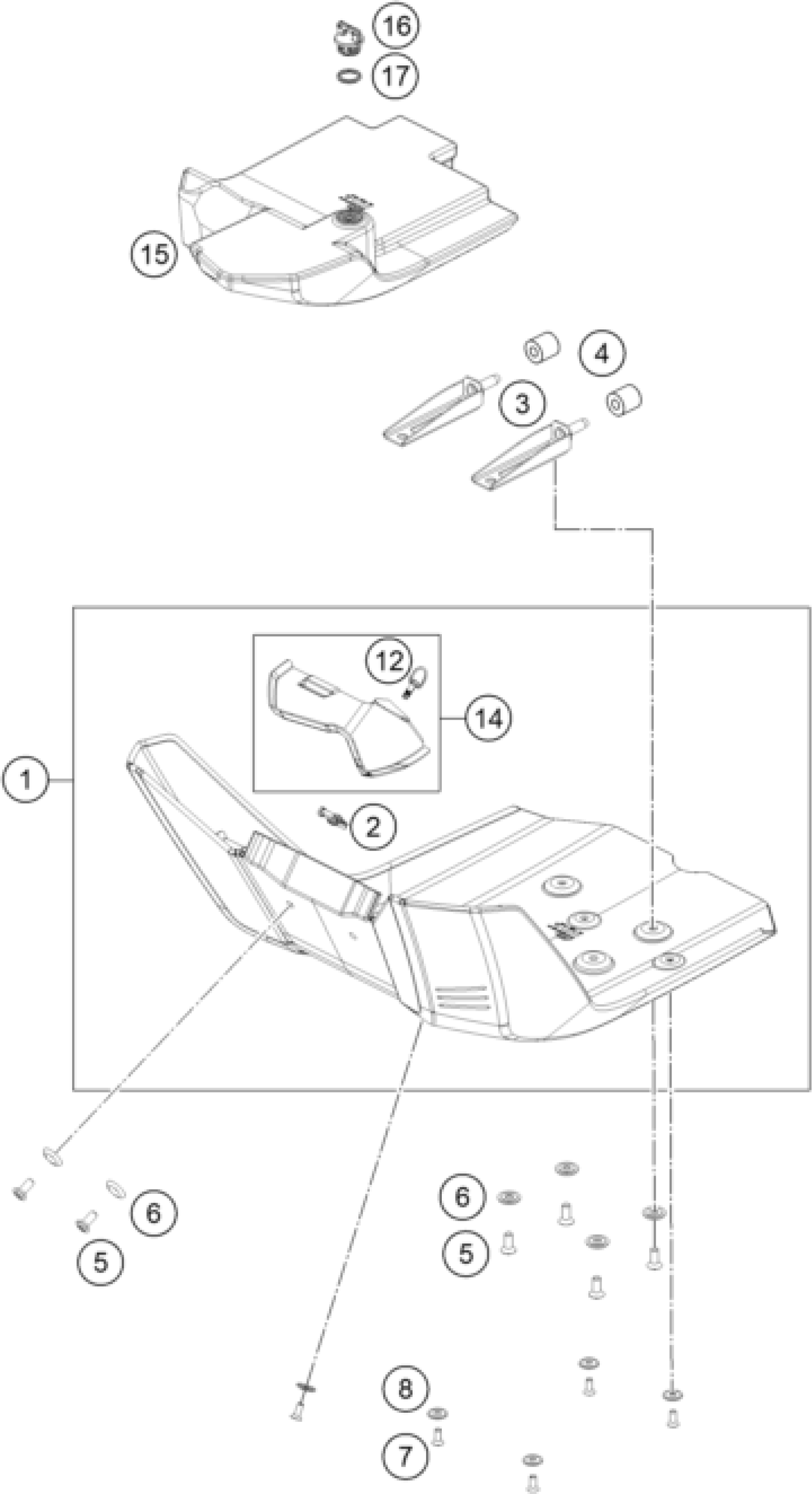 16
17
15
4
3
12
14
1
2
6
5
6
5
8
7