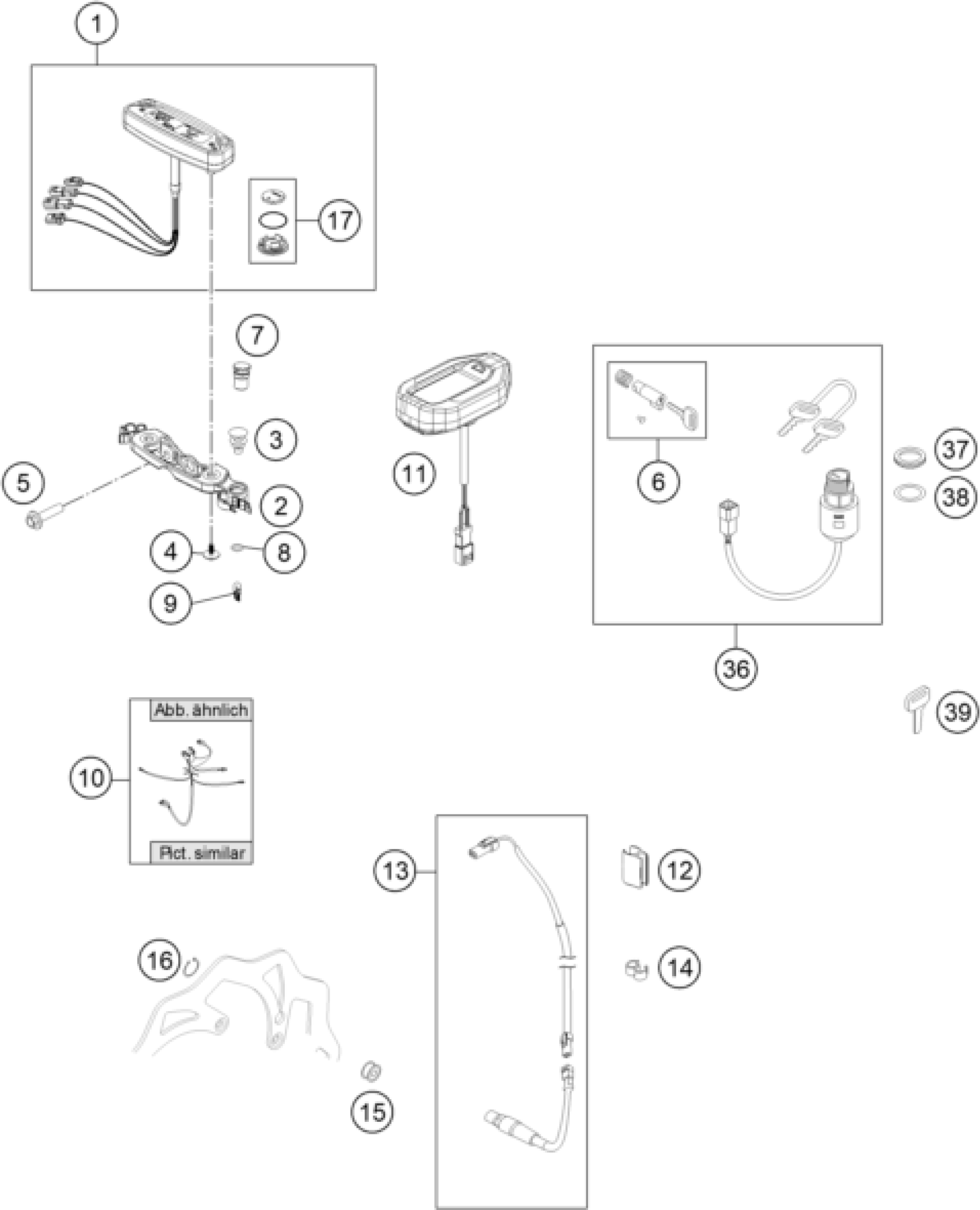 1
17
7
3
5
2
4
8
9
11
6
37
38
36
39
Abb. ähnlich
10
Pict. similar
13
12
16
14
15