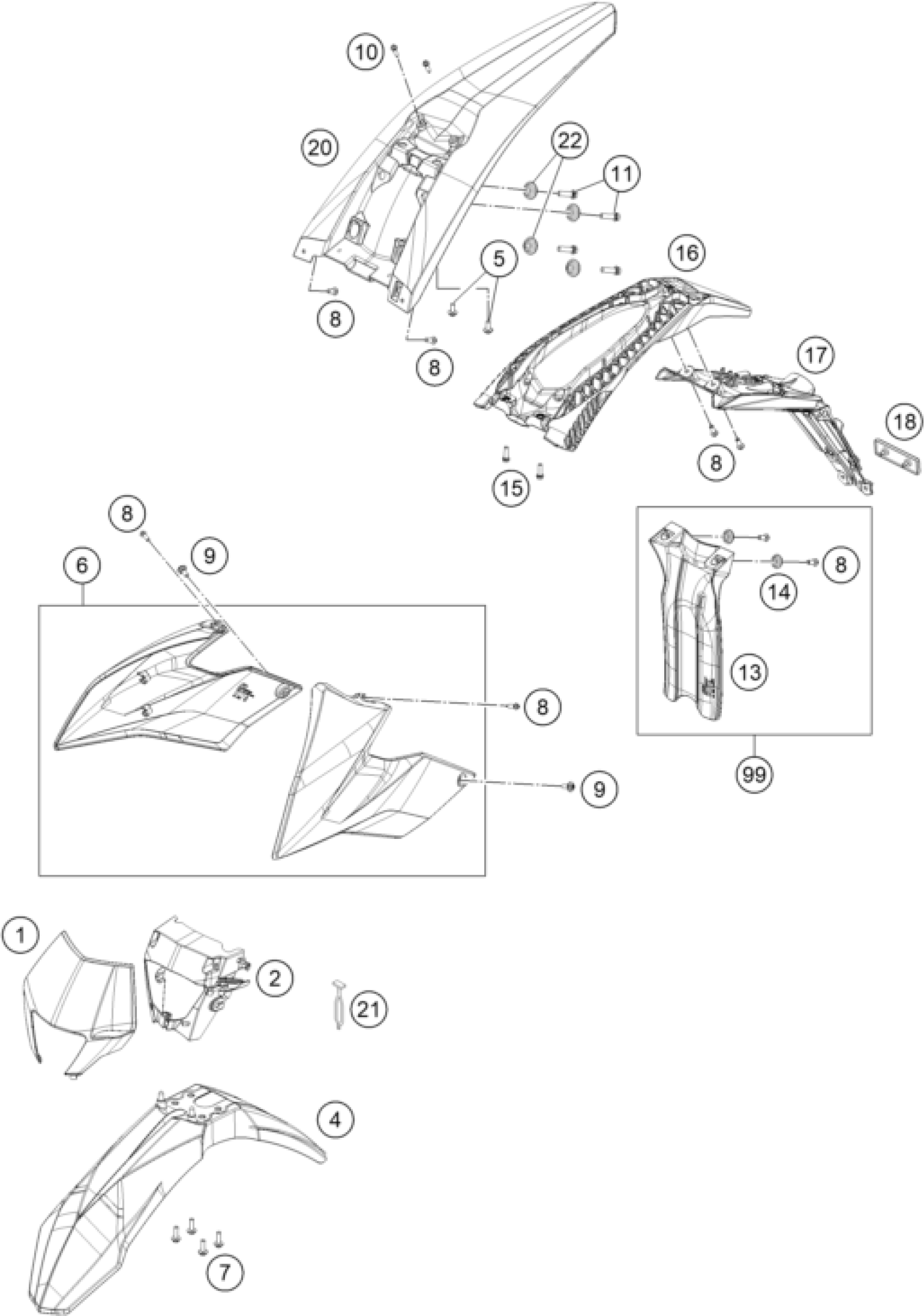 10
20
22
11
5
16
8
8
17
18
8
15
8
9
6
8
14
13
8
9
99
1
2
21
4
7