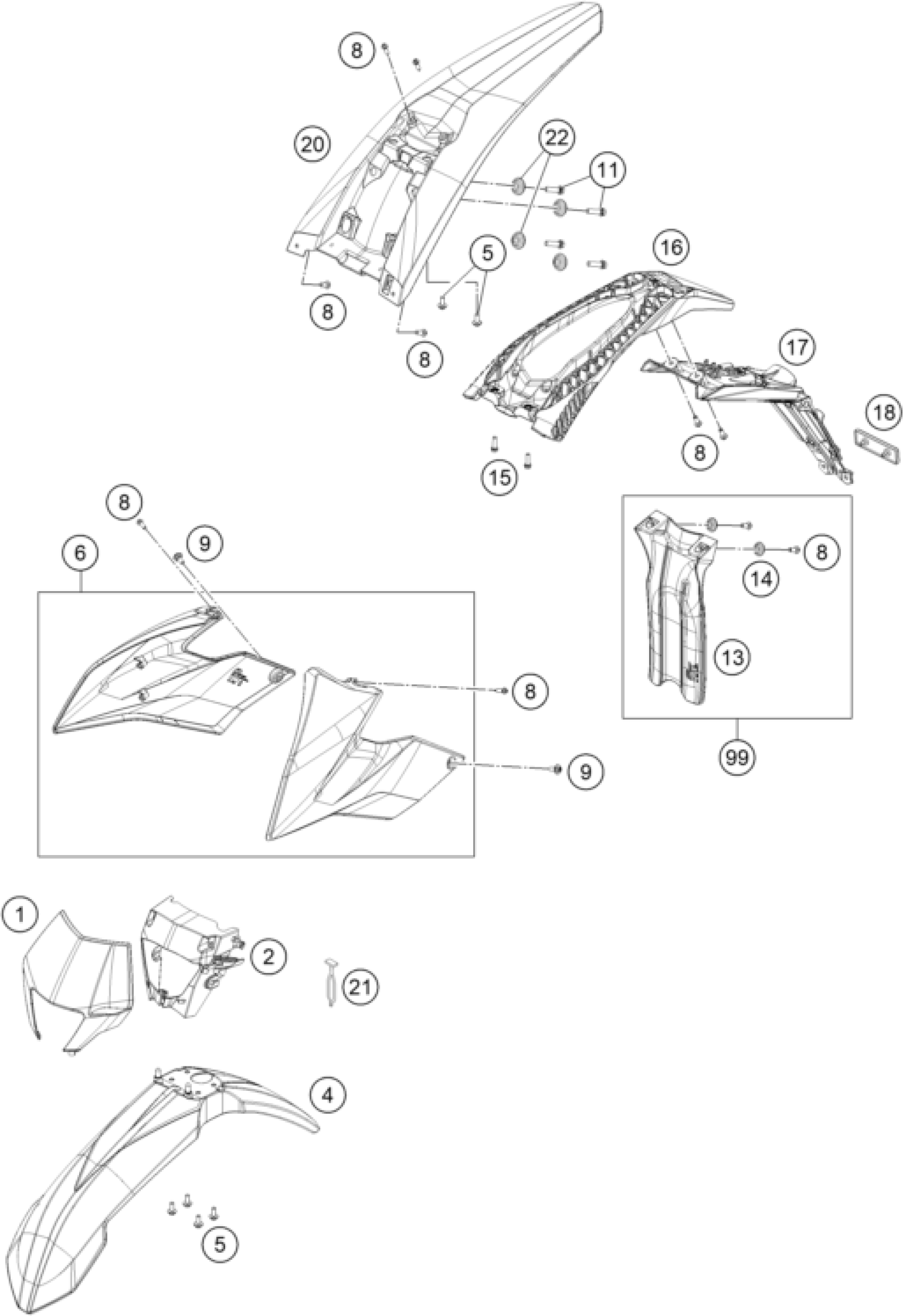 8
20
22
11
5
16
8
8
17
18
8
15
8
9
6
8
14
13
8
9
99
1
2
21
4
5