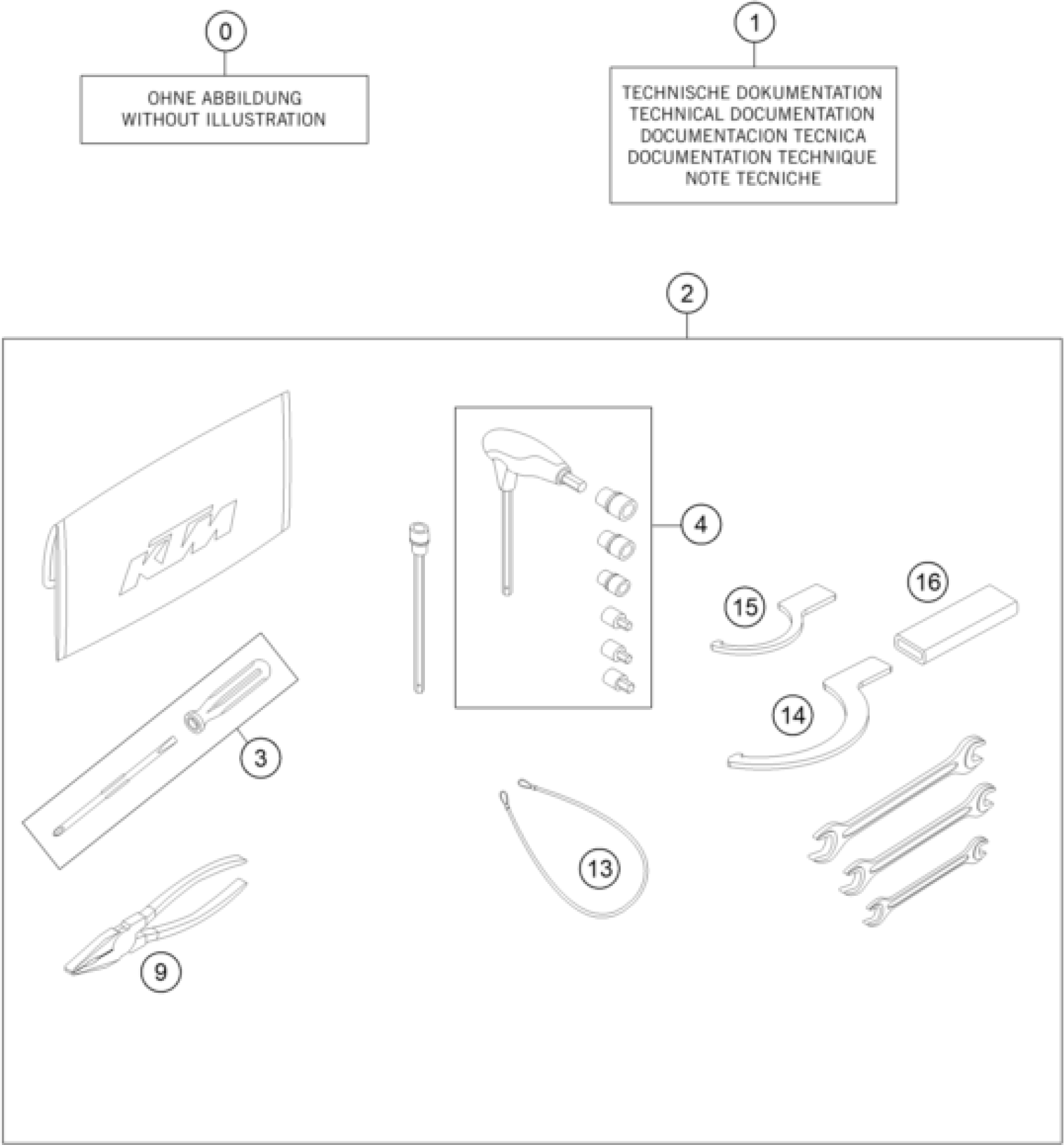 0

OHNE ABBILDUNG
WITHOUT ILLUSTRATION

1

TECHNISCHE DOKUMENTATION
TECHNICAL DOCUMENTATION
DOCUMENTACION TECNICA
DOCUMENTATION TECHNIQUE
NOTE TECNICHE

2

KTM

4

15

16

14

3

13

9