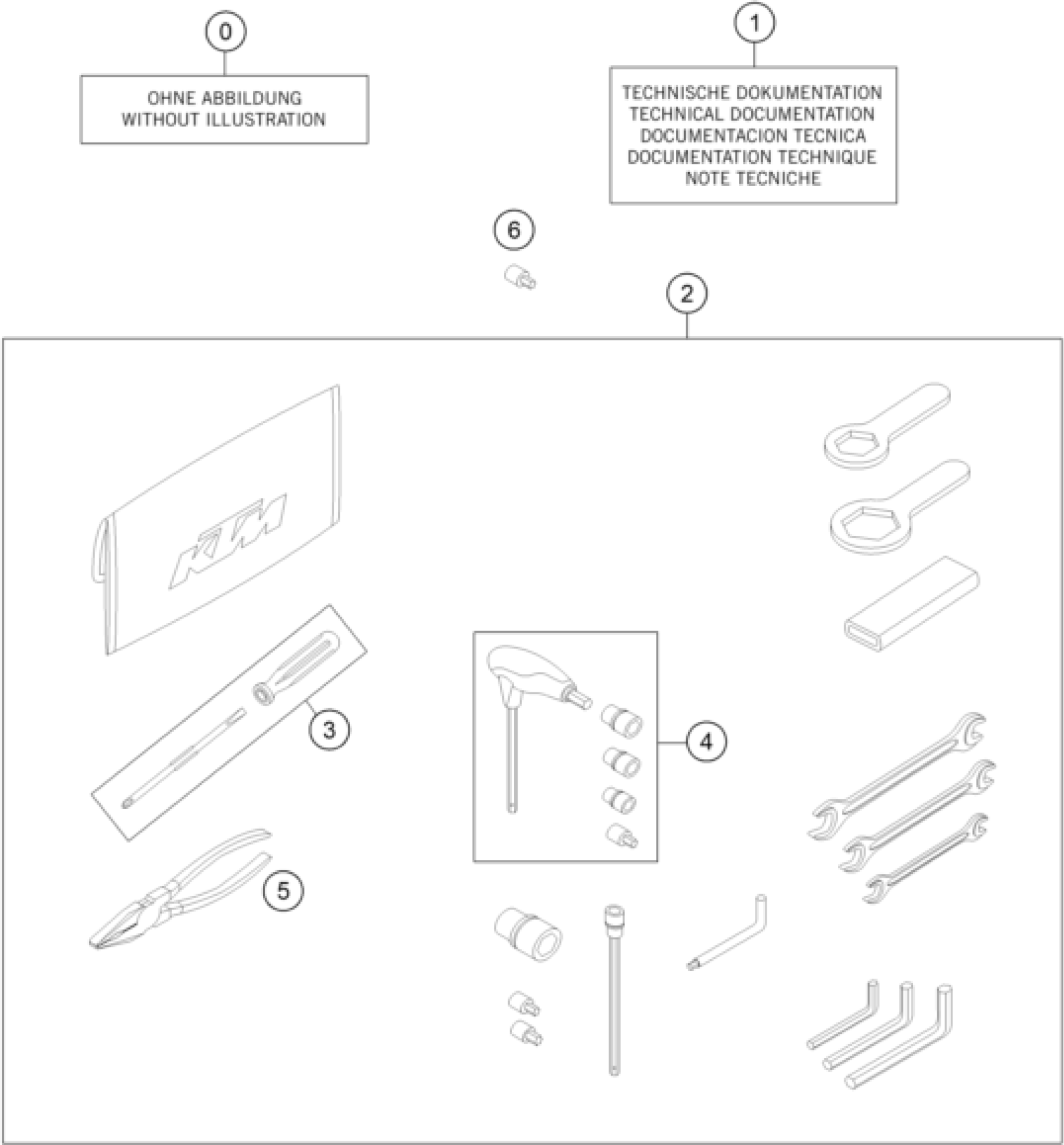 0

OHNE ABBILDUNG
WITHOUT ILLUSTRATION

1

TECHNISCHE DOKUMENTATION
TECHNICAL DOCUMENTATION
DOCUMENTACION TECNICA
DOCUMENTATION TECHNIQUE
NOTE TECNICHE

6

2

KTM

3

4

5