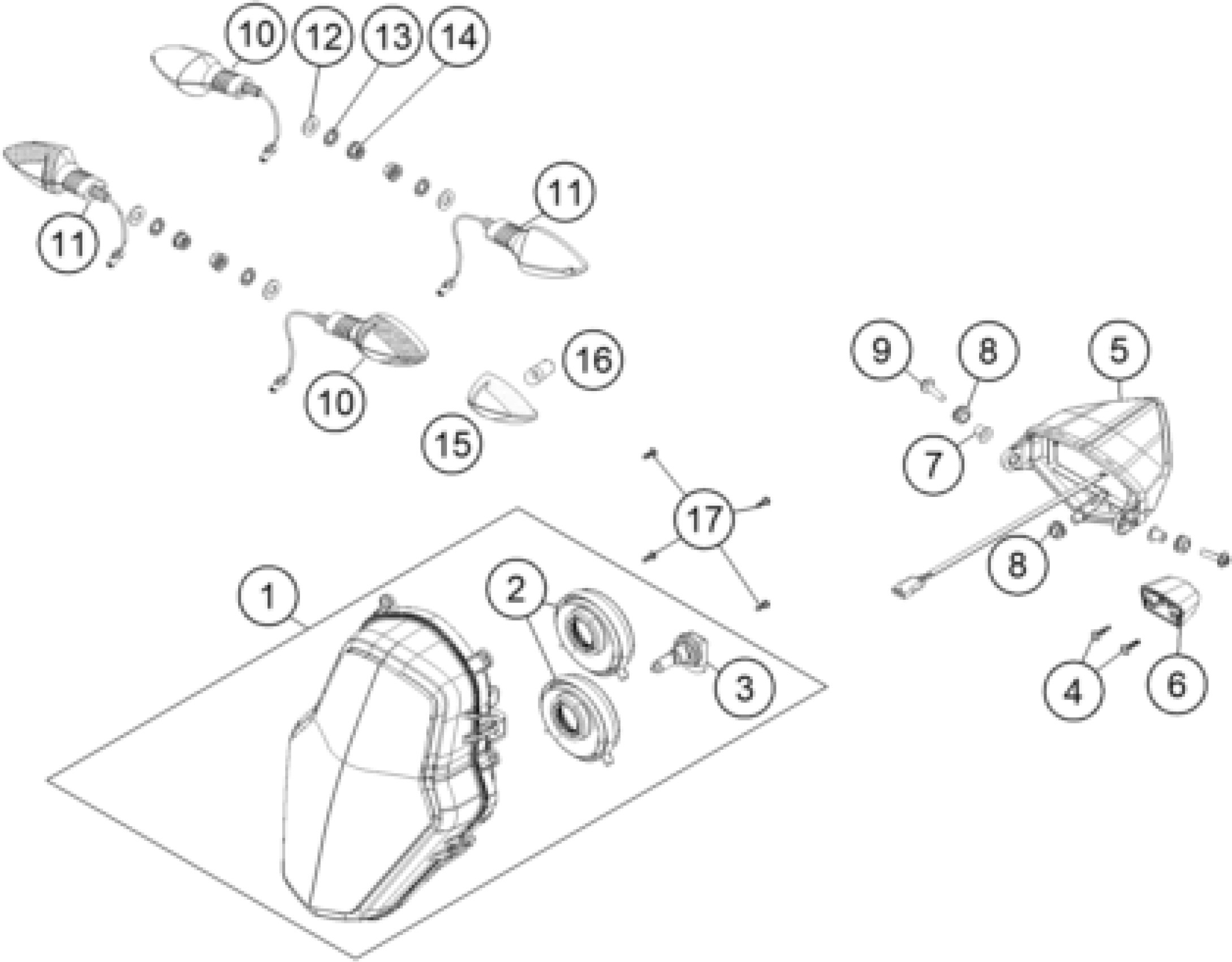 10
12
13
14
11
11
10
16
15
9
8
5
7
17
8
1
2
3
4
6