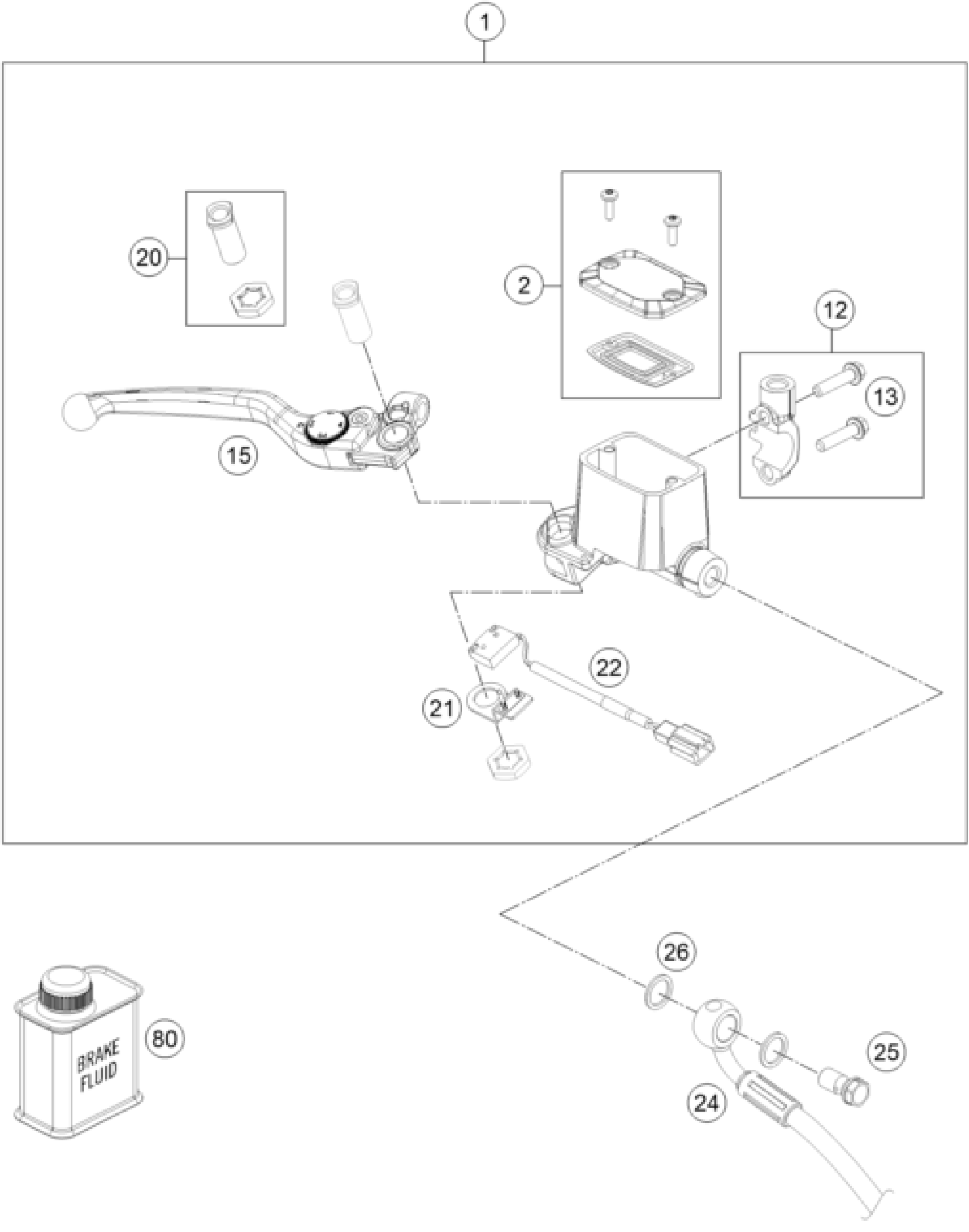 1

20

2

12

13

15

22

21

26

80

BRAKE FLUID

25

24