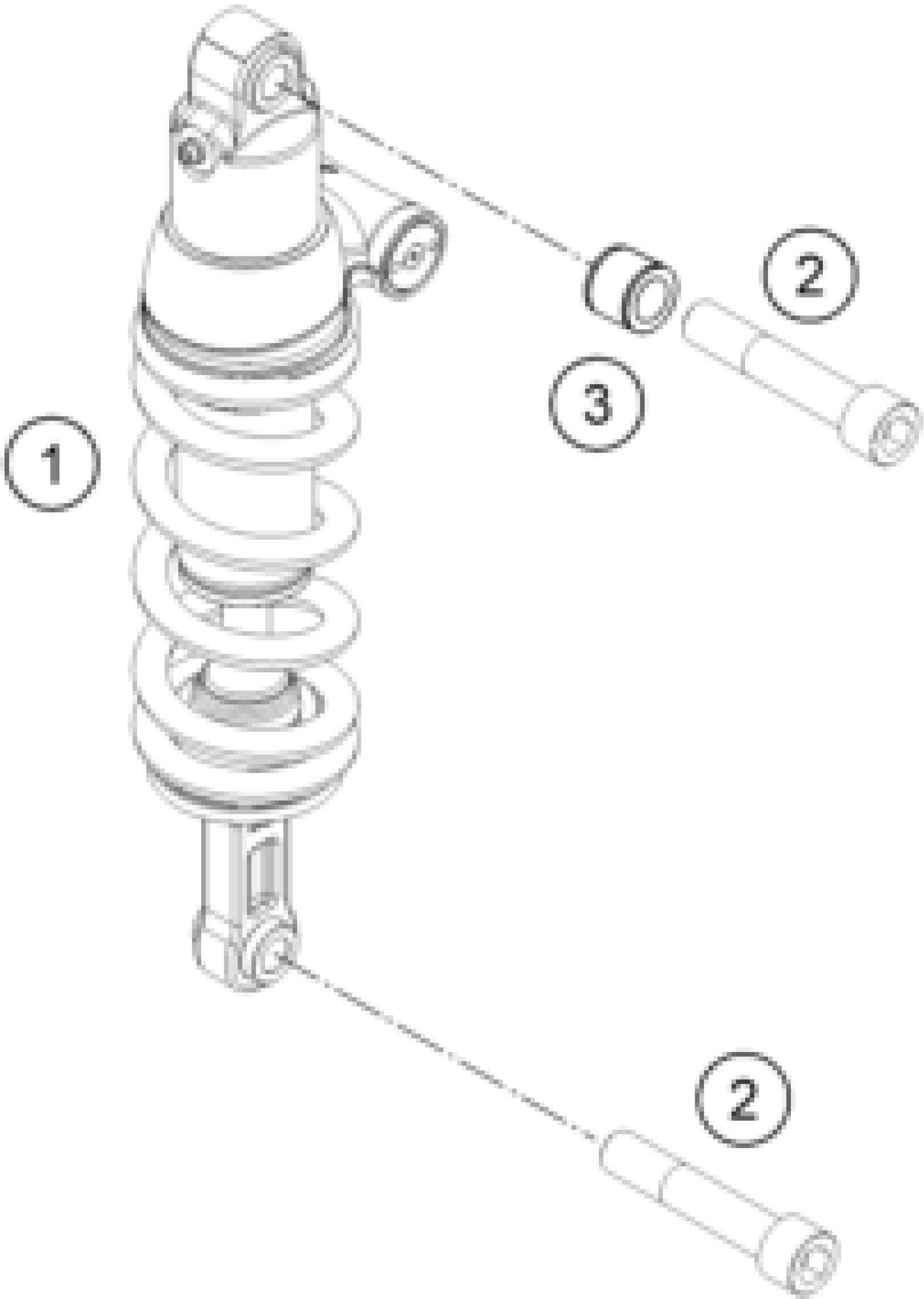 2
3
1
2