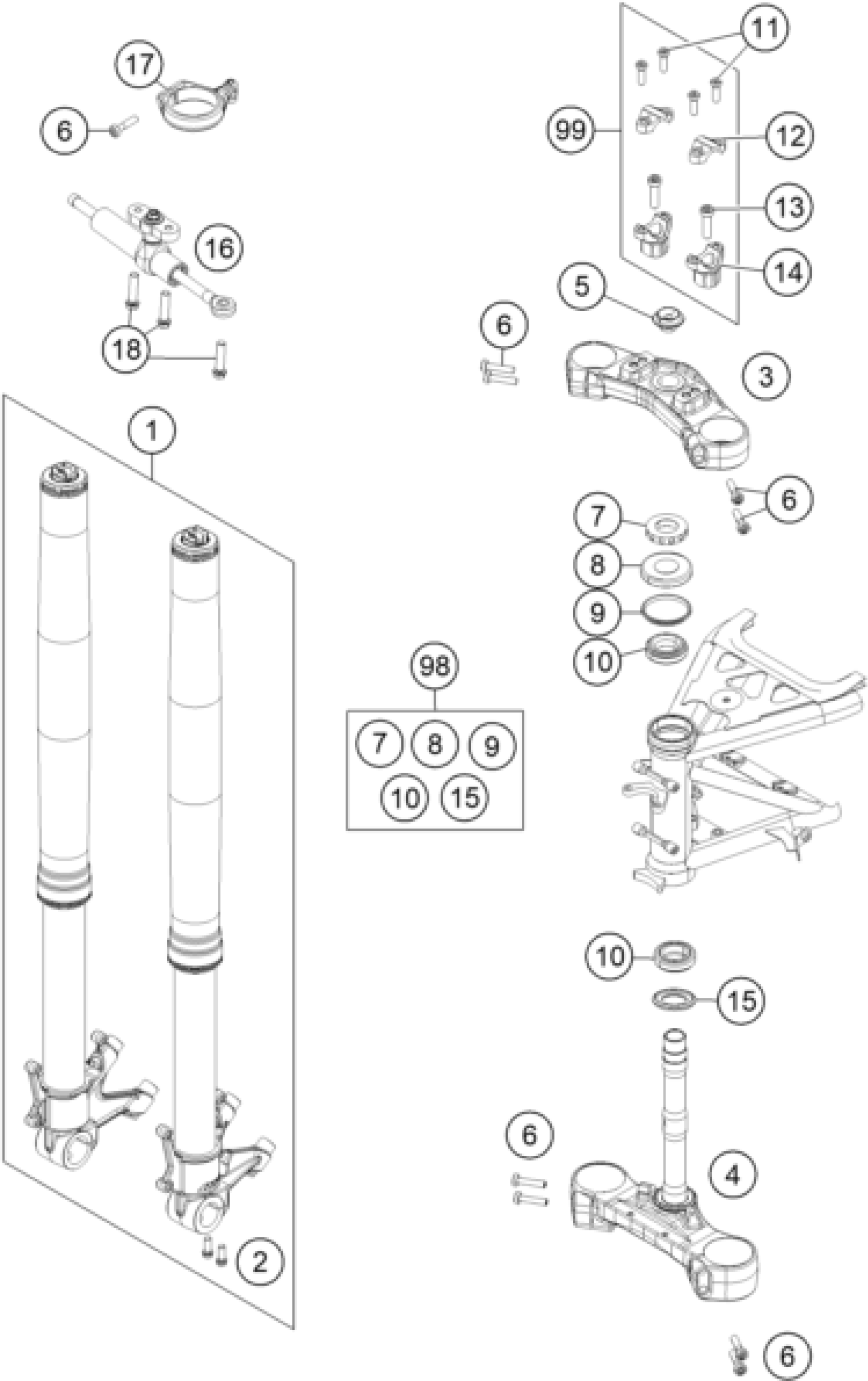 17
6
16
18
1
2
11
99
12
13
14
5
6
3
6
7
8
9
10
98
7
8
9
10
15
10
15
6
4
6