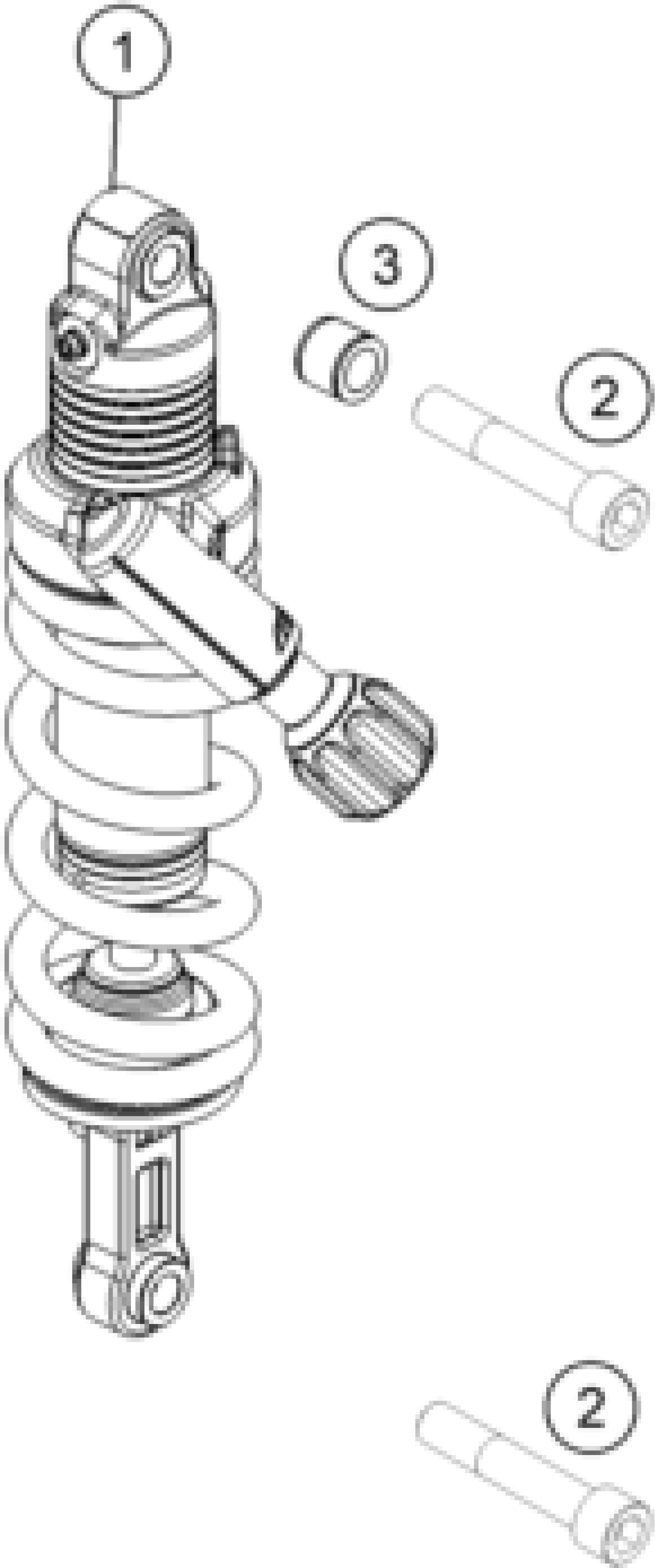 1
3
2
2