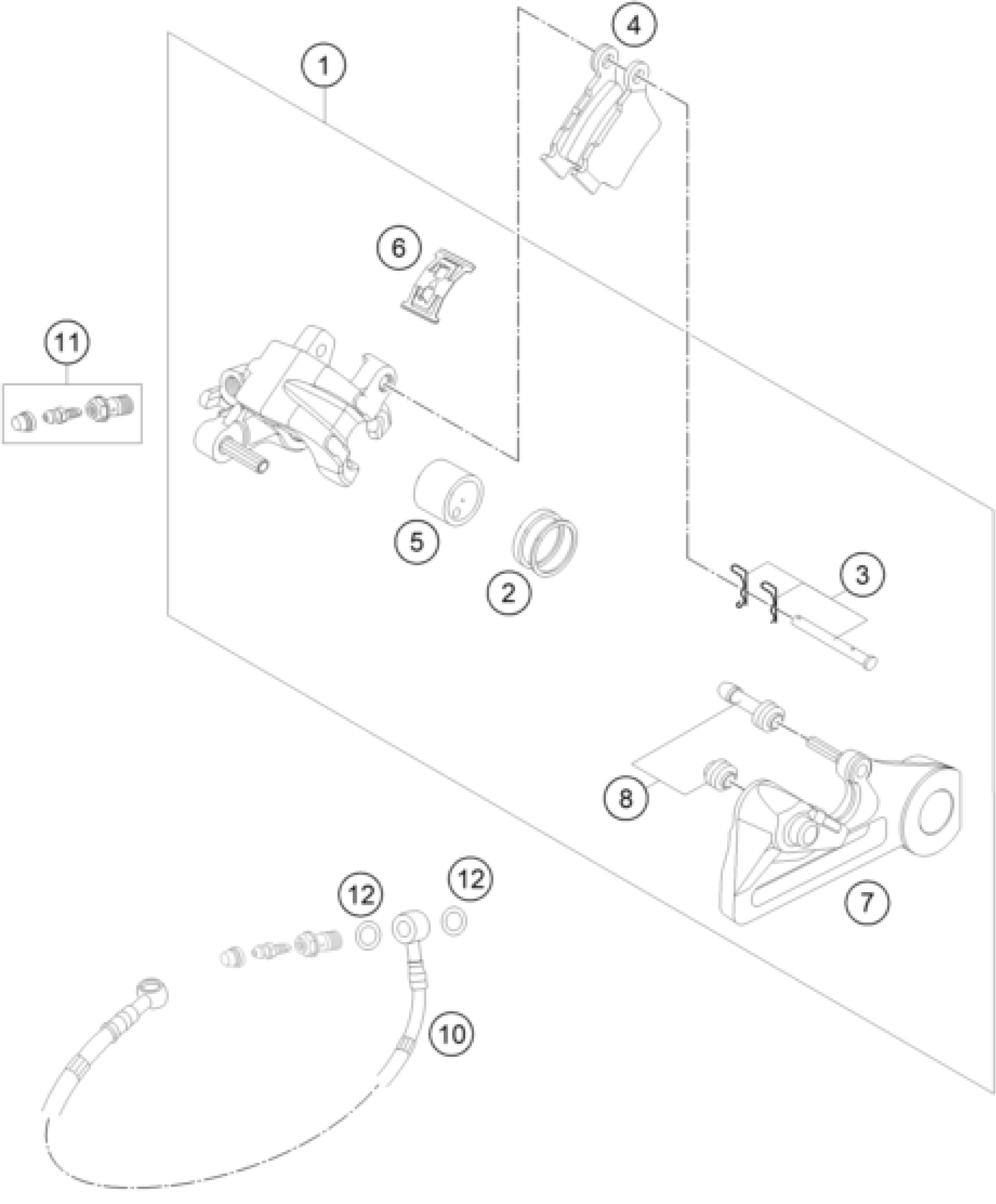 4
1
6
11
5
2
3
8
7
12
12
10