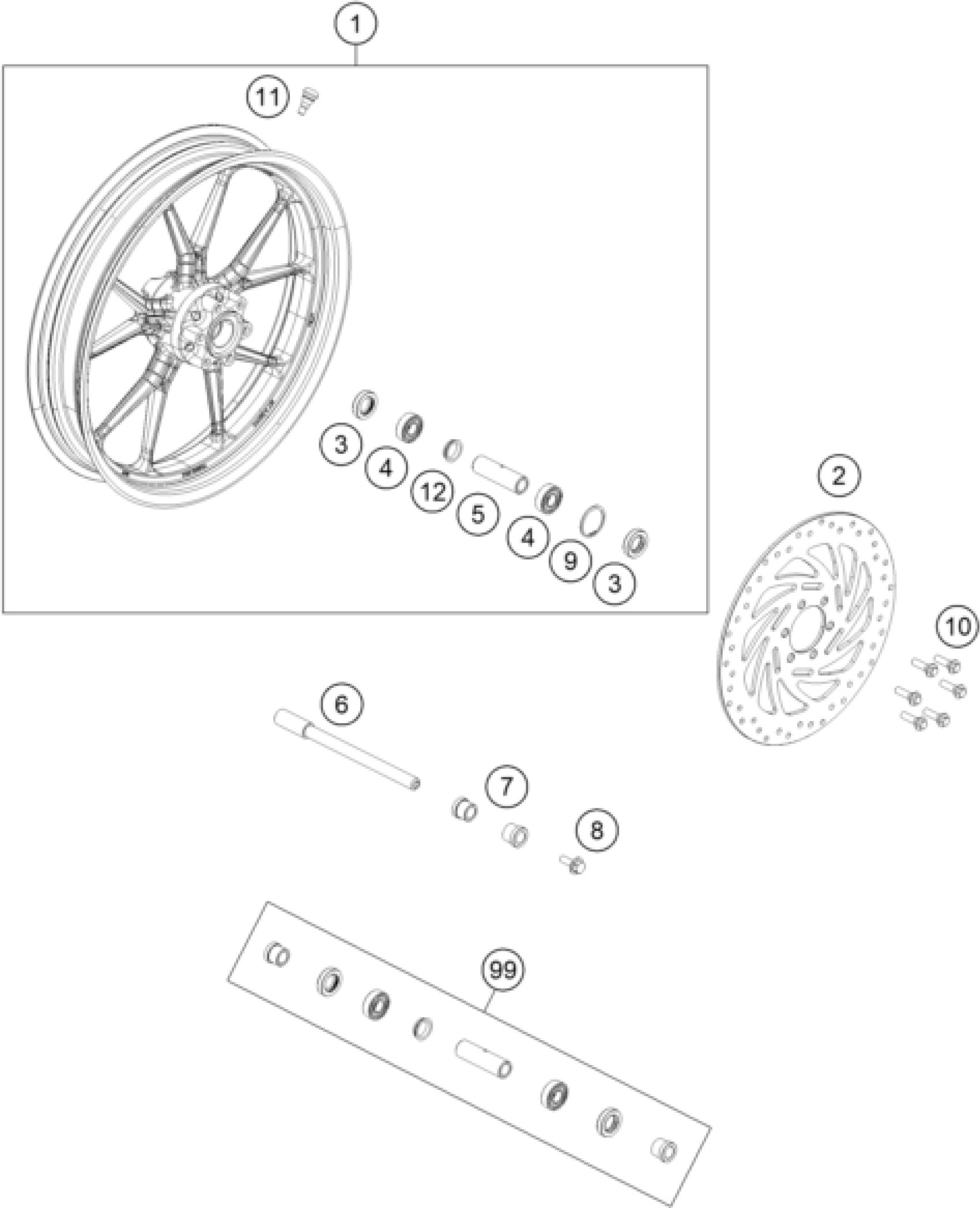 1

11

3
4
12
5
4
9
3

2

10

6

7

8

99