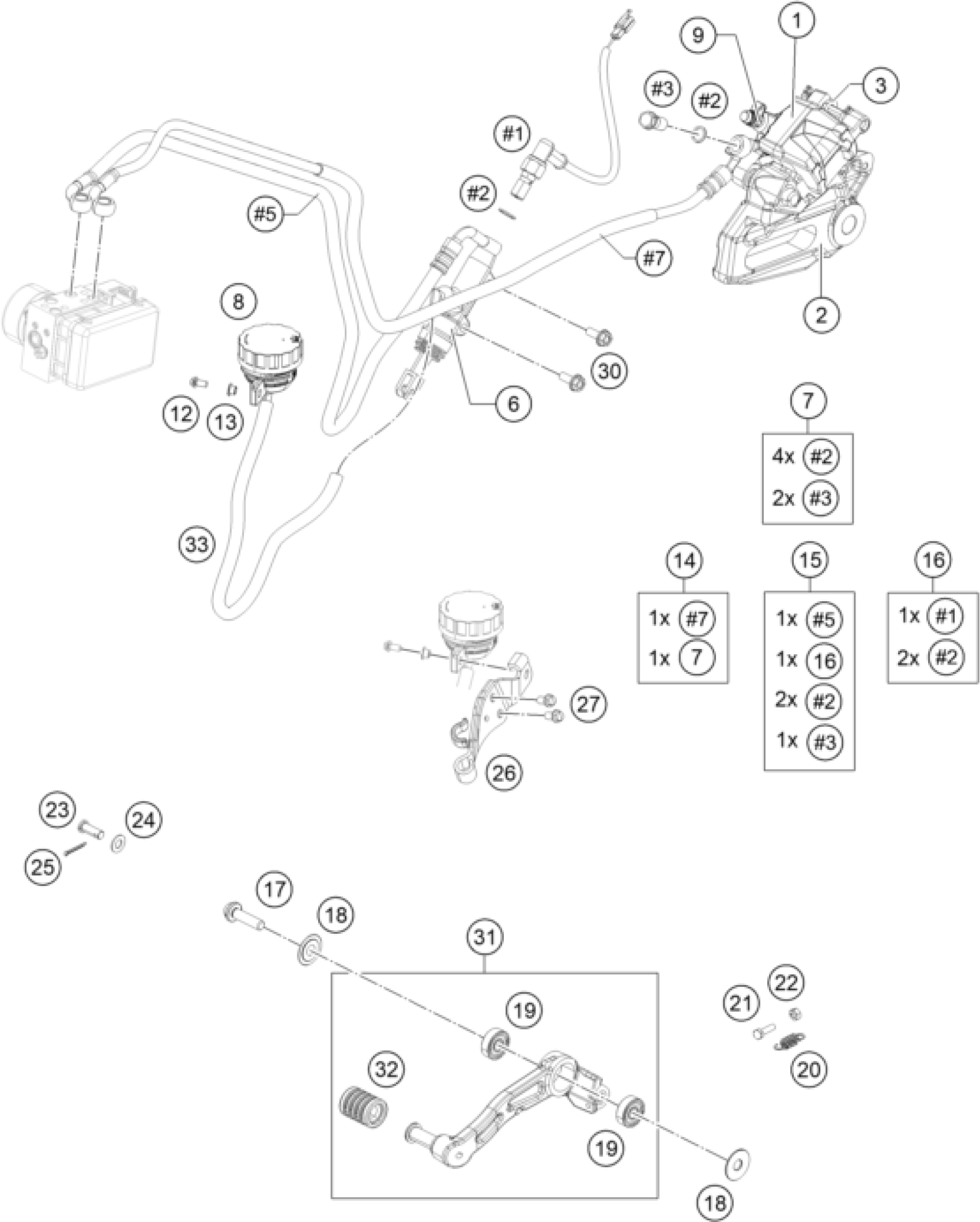 9
1
3
#3
#2
#1
#2
#5
#7
2
8
30
6
12
13
7
4x #2
2x #3
33
14
1x #7
1x 7
15
1x #5
1x 16
2x #2
1x #3
16
1x #1
2x #2
27
26
23
24
25
17
18
31
19
32
19
18
21
22
20