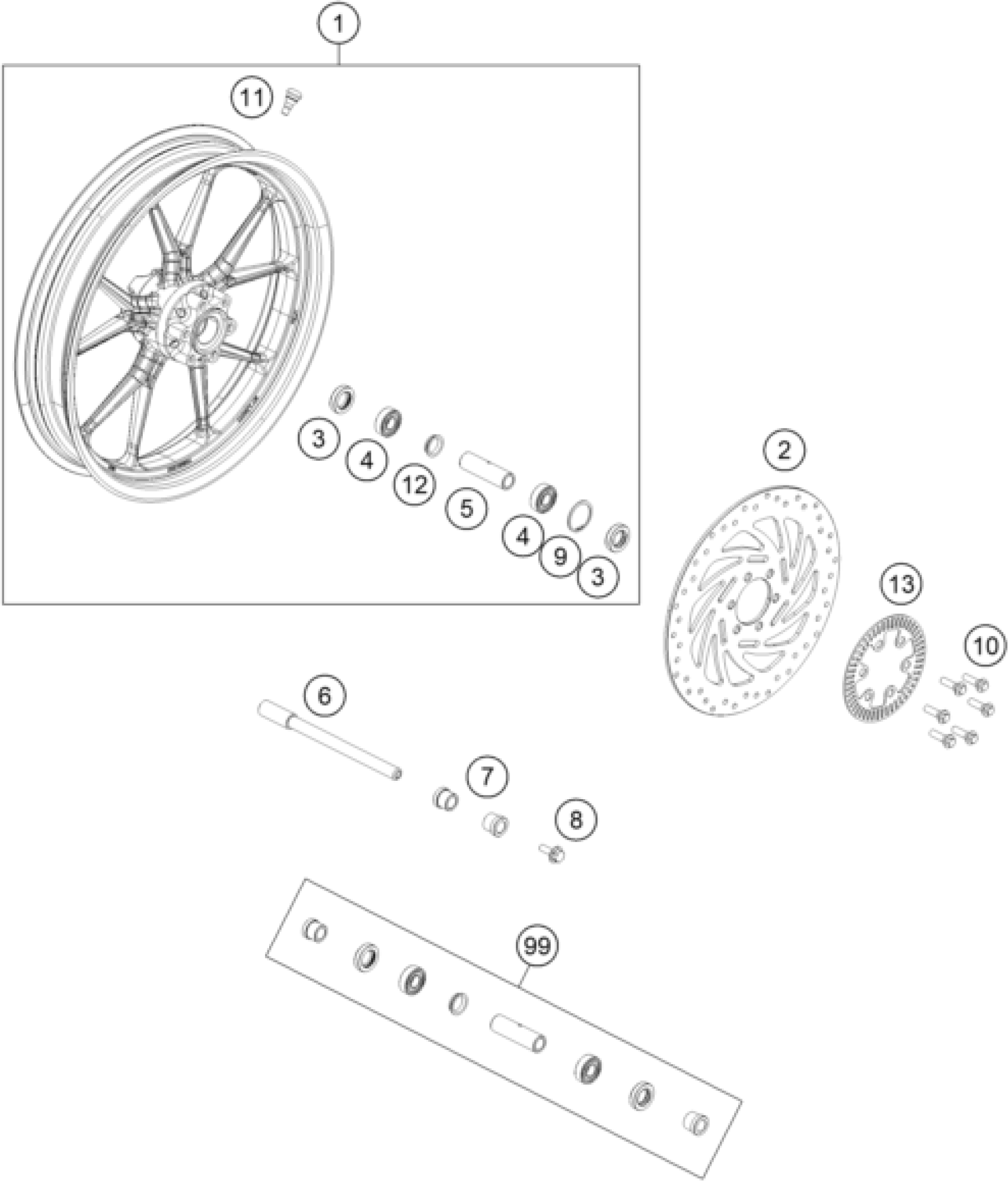 1
11
3
4
12
5
4
9
3
2
13
10
6
7
8
99