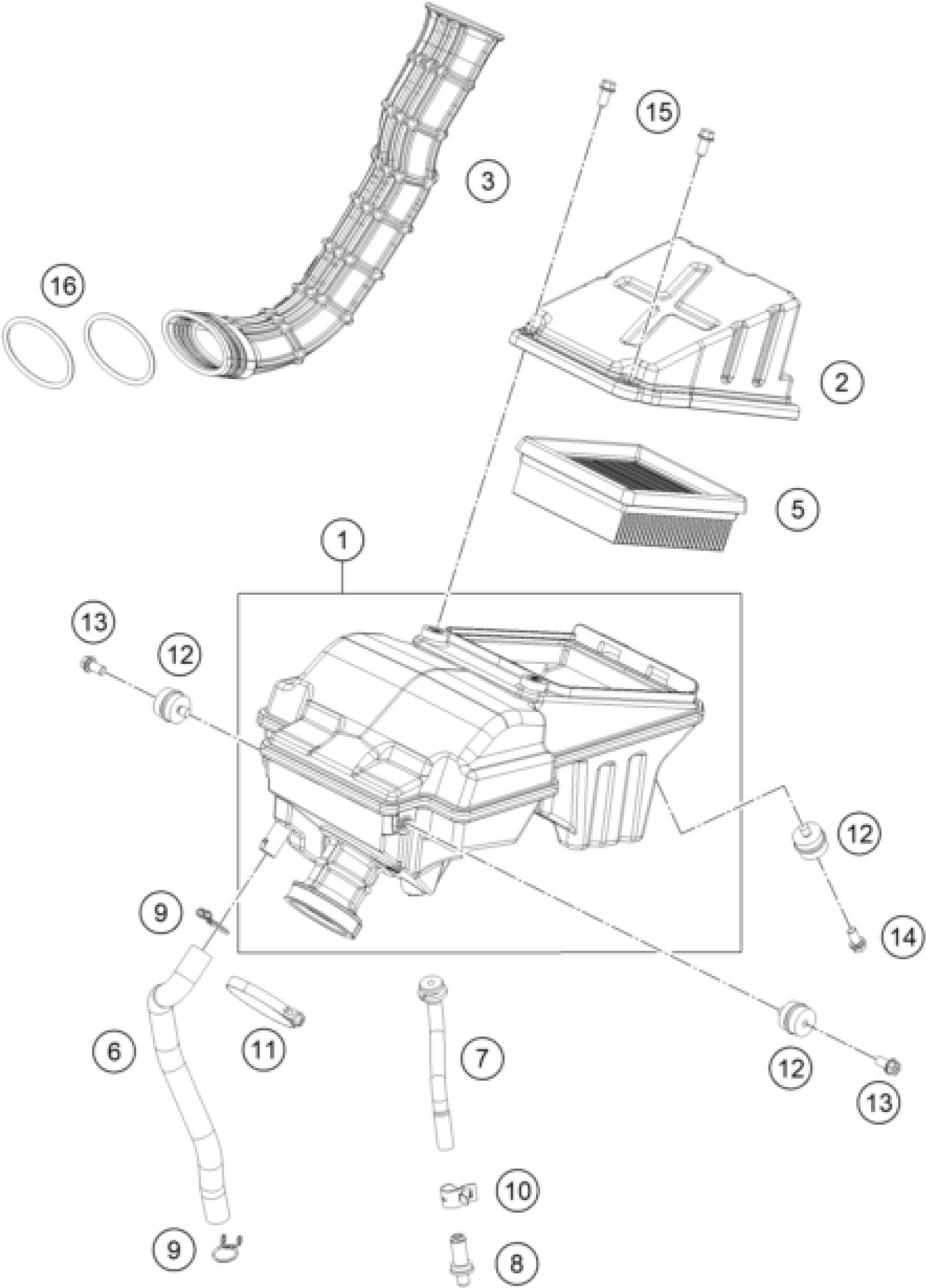 15
3
16
2
5
1
13
12
12
9
14
6
11
7
12
13
10
9
8