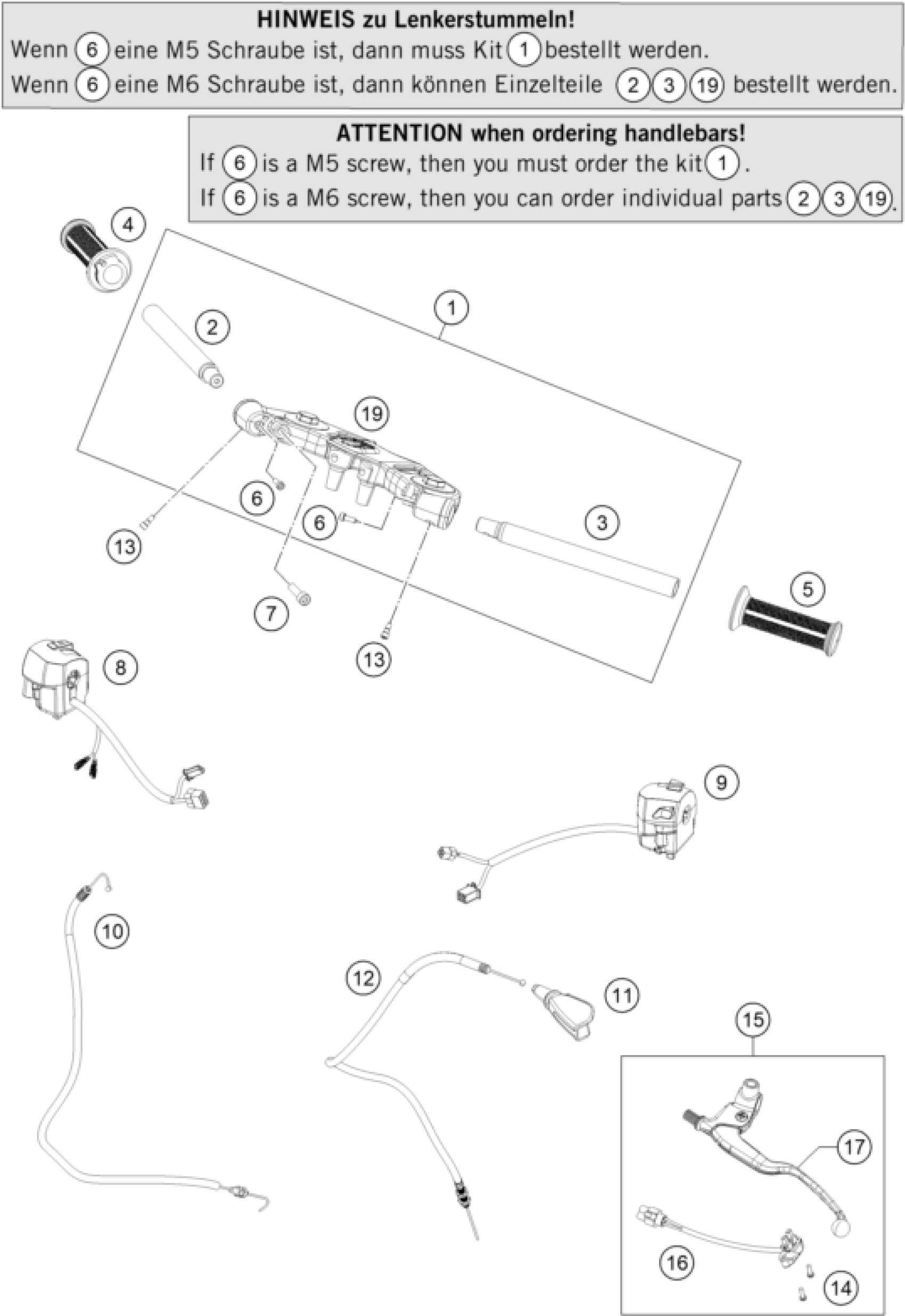 HINWEIS zu Lenkerstummeln!
Wenn 6 eine M5 Schraube ist, dann muss Kit 1 bestellt werden.
Wenn 6 eine M6 Schraube ist, dann können Einzelteile 2 3 19 bestellt werden.

ATTENTION when ordering handlebars!
If 6 is a M5 screw, then you must order the kit 1.
If 6 is a M6 screw, then you can order individual parts 2 3 19.

4
1
2
19
6
6
3
13
7
13
5
8
9
10
12
11
15
17
16
14