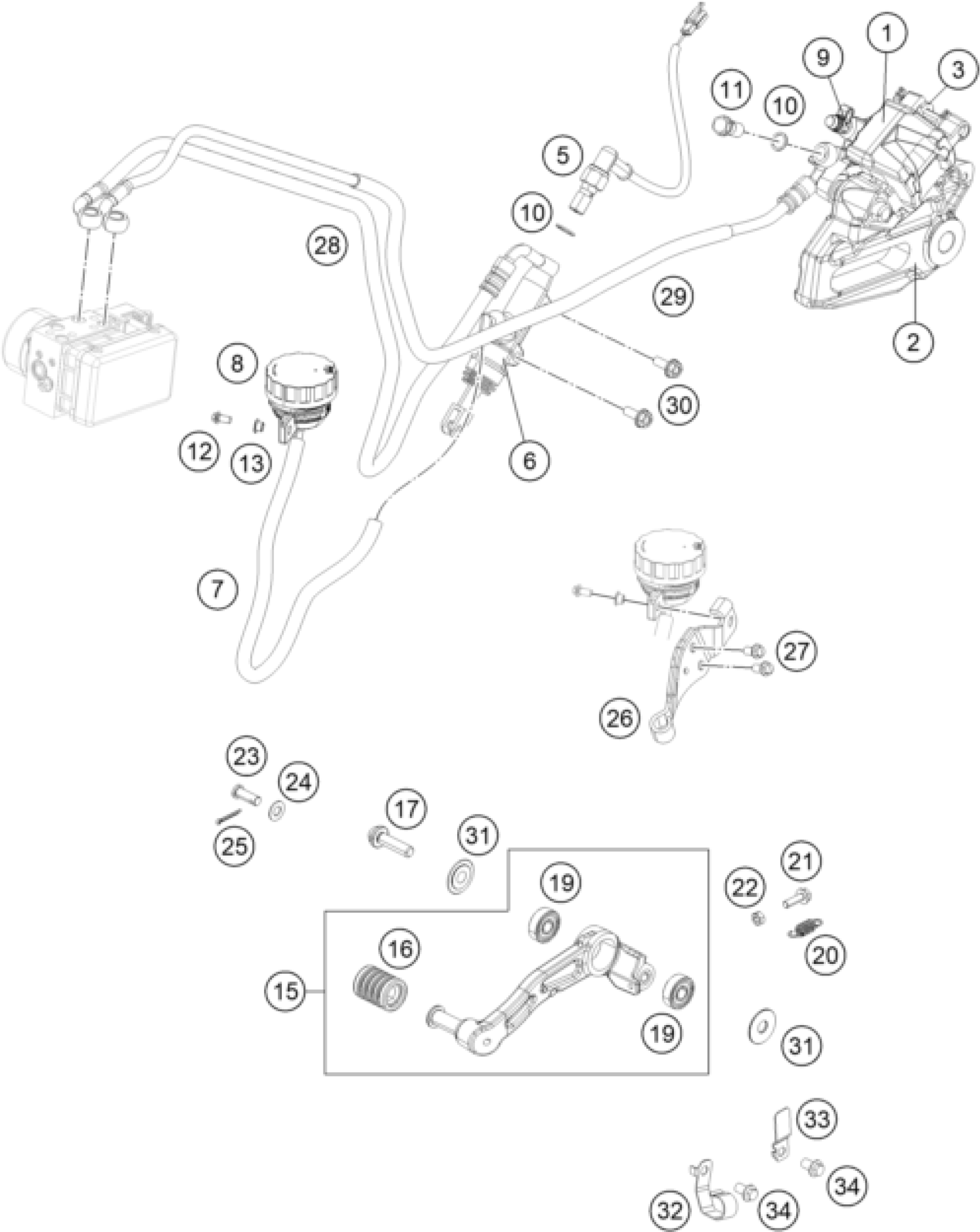 1
9
3
11
10
5
10
28
29
2
8
30
12
13
6
7
27
26
23
24
25
17
31
19
21
22
20
16
15
19
31
33
34
32
34