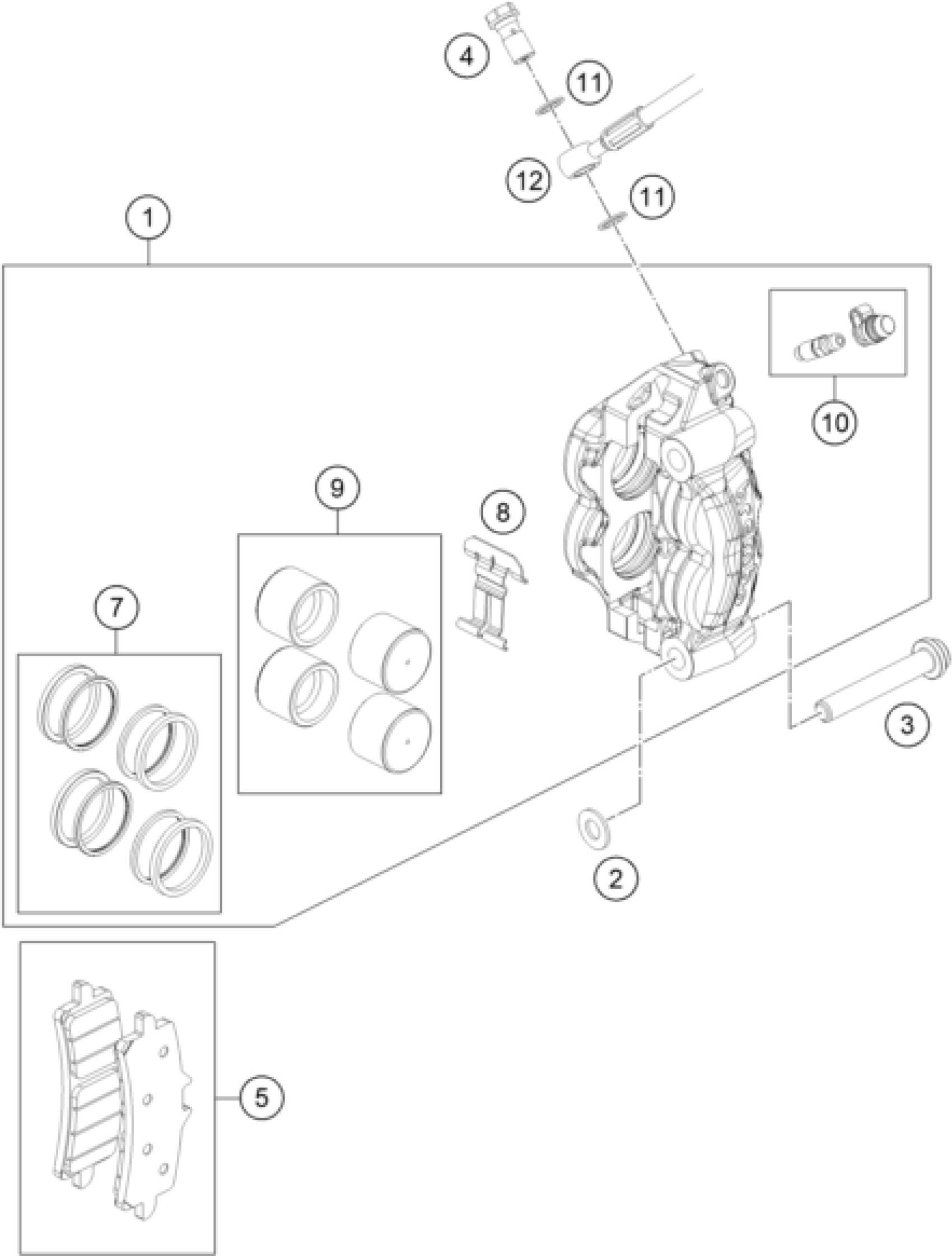 4
11
12
11
1
10
9
8
7
3
2
5