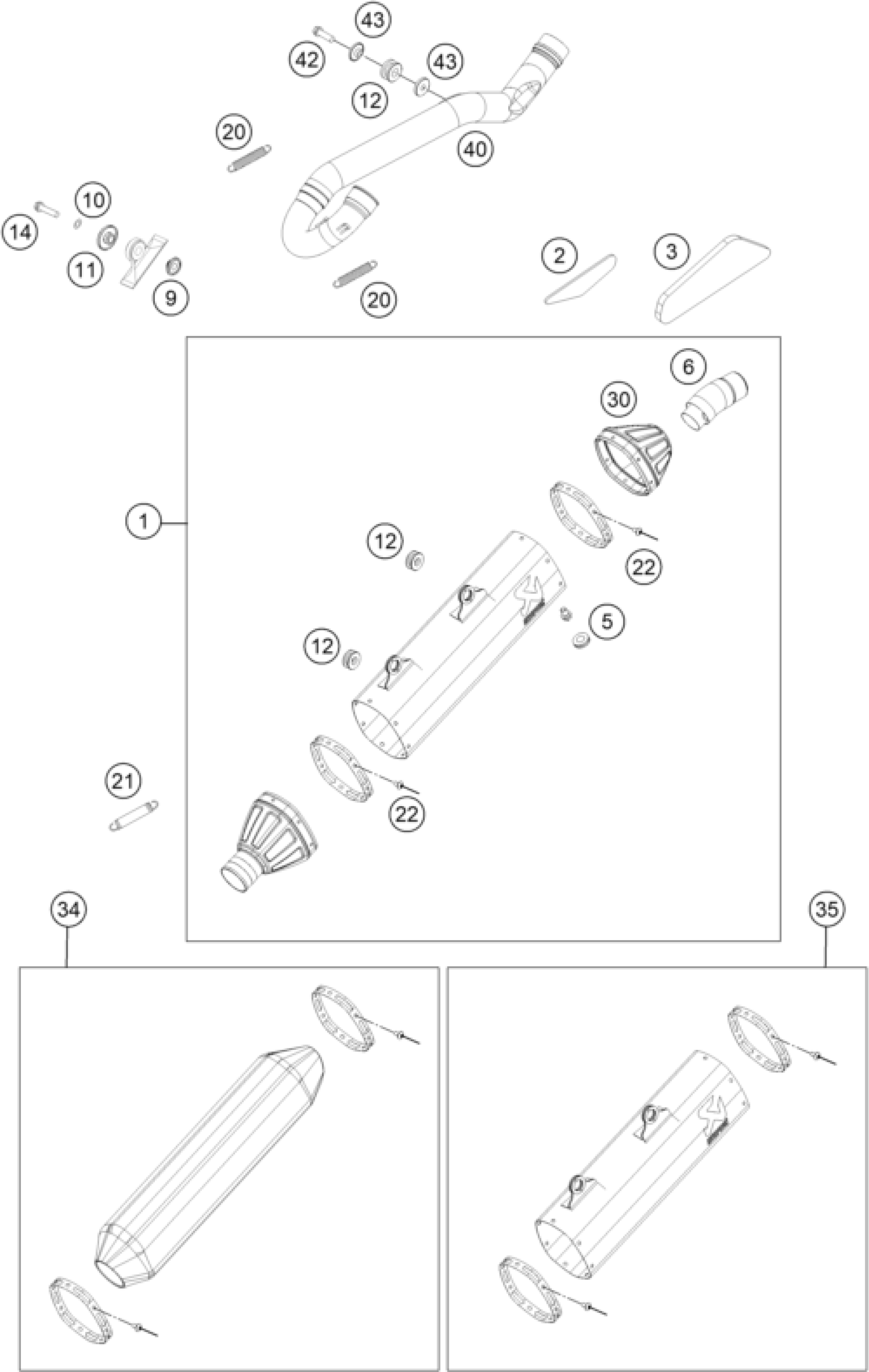 43
42
43
12
20
40
10
14
11
9
20
2
3
6
30
1
12
22
5
12
21
22
34
35