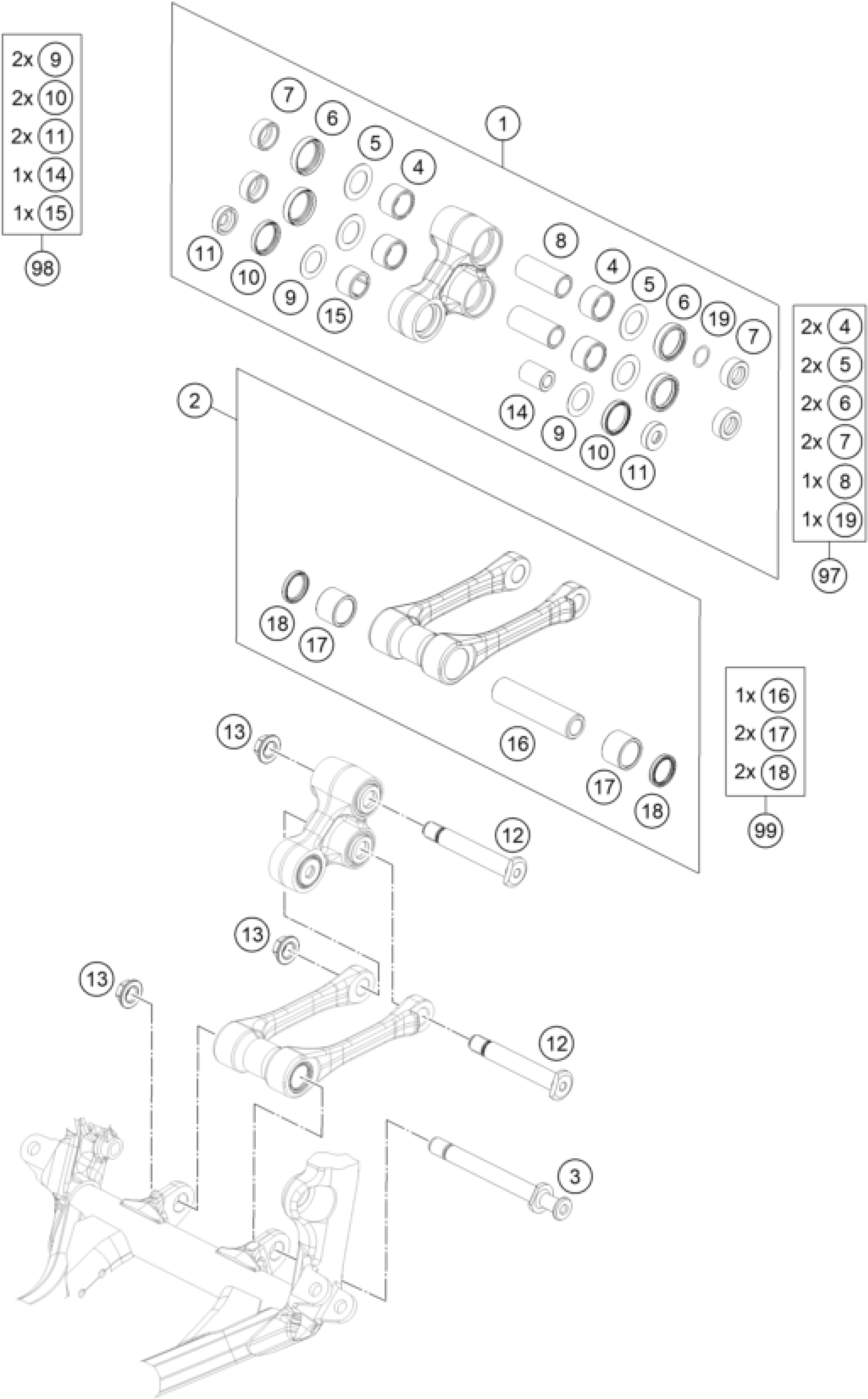 2x 9
2x 10
2x 11
1x 14
1x 15

98

7
6
5
4
1
11
10
9
15
8
4
5
6
19
7
14
9
10
11

2x 4
2x 5
2x 6
2x 7
1x 8
1x 19

97

2
18
17
16
17
18

1x 16
2x 17
2x 18

99

13
12
13
13
12
3