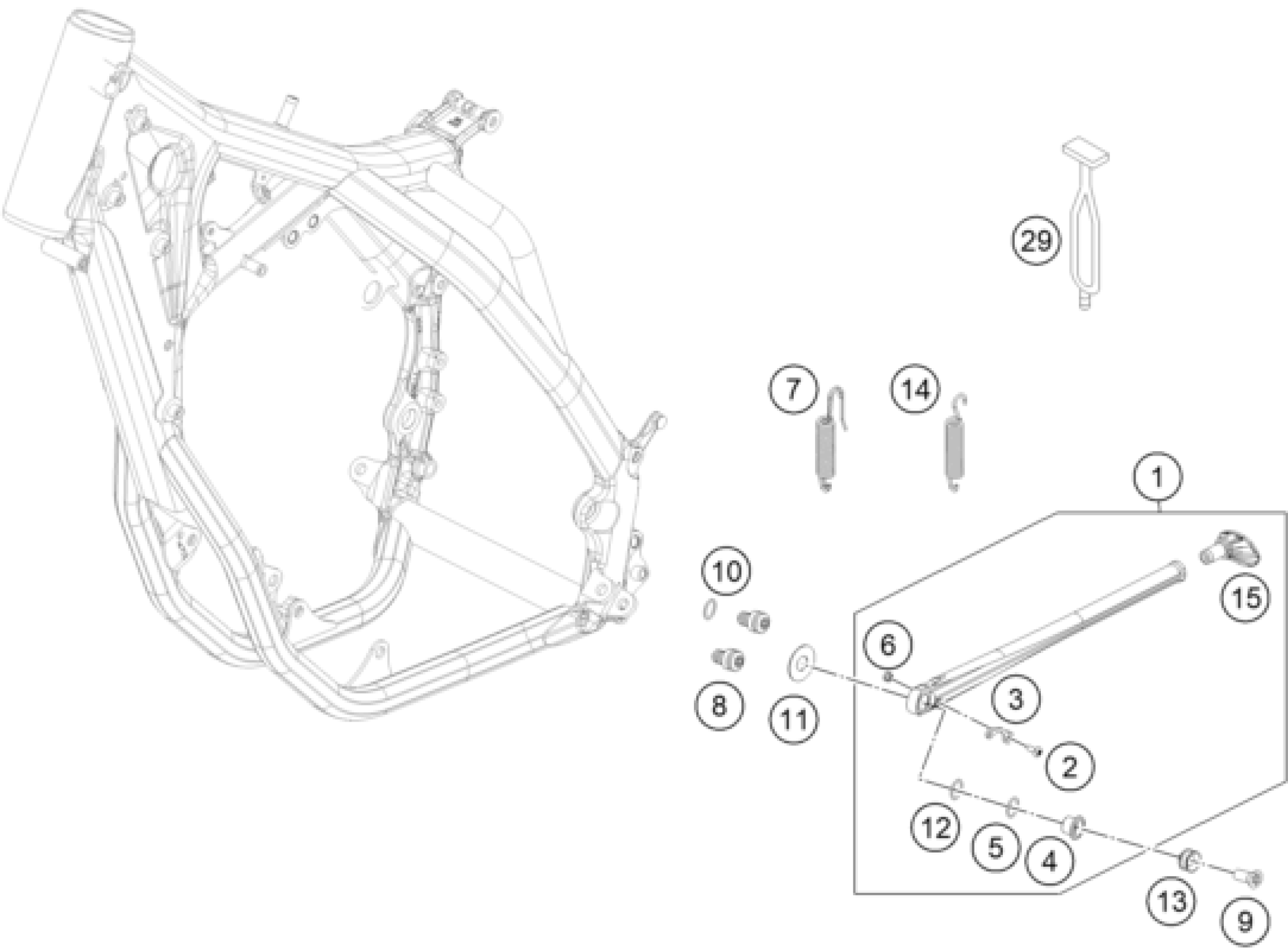 29

7

14

1

10

15

6

8

11

3

2

12

5

4

13

9