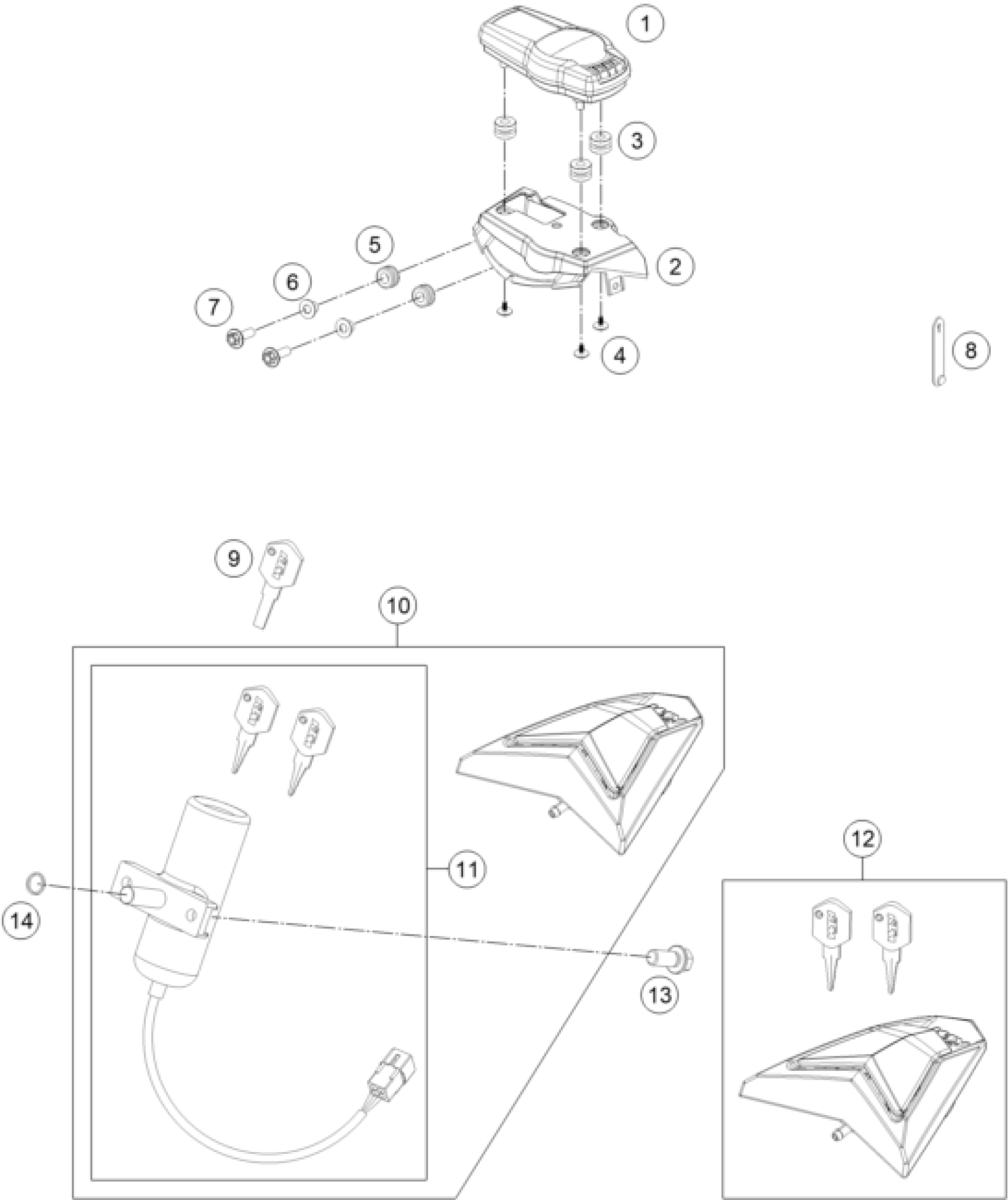 1
3
5
2
6
7
4
8
9
10
11
12
14
13