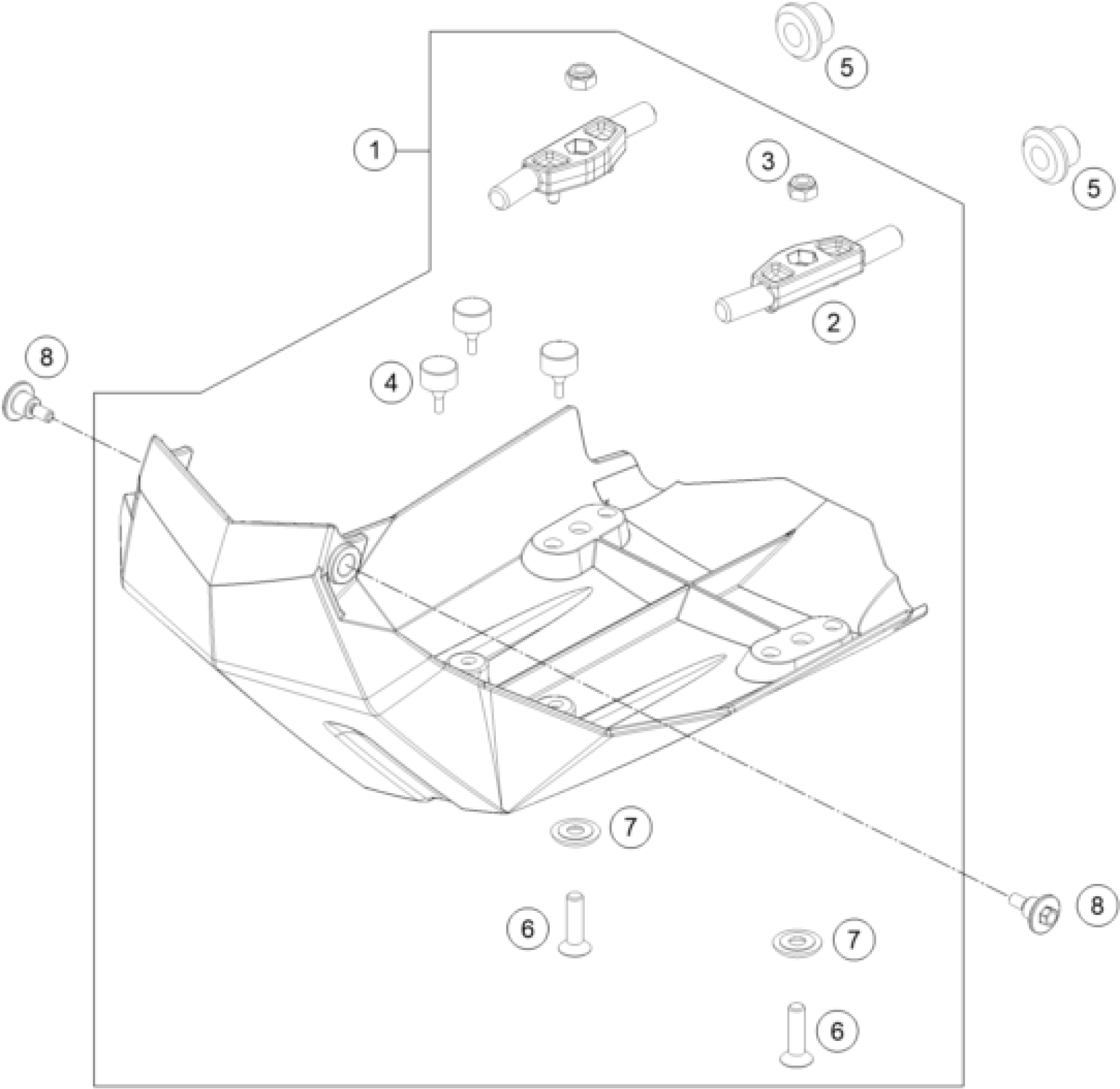 5
1
3
5
2
8
4
7
8
6
7
6