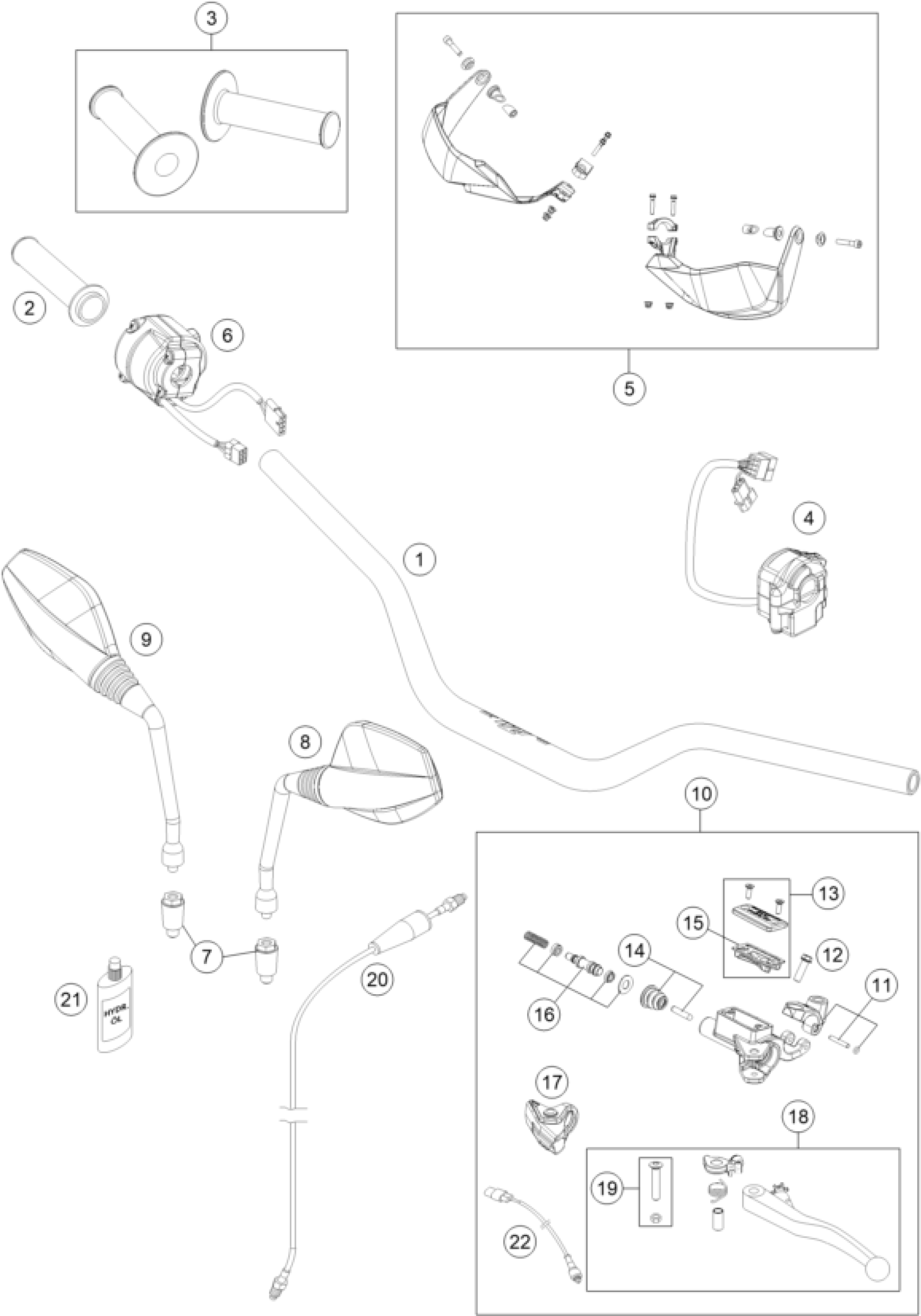 3

5

2

6

4

1

9

8

10

13

15

12

14

11

16

7

20

21

HYDR. ÖL

17

18

19

22