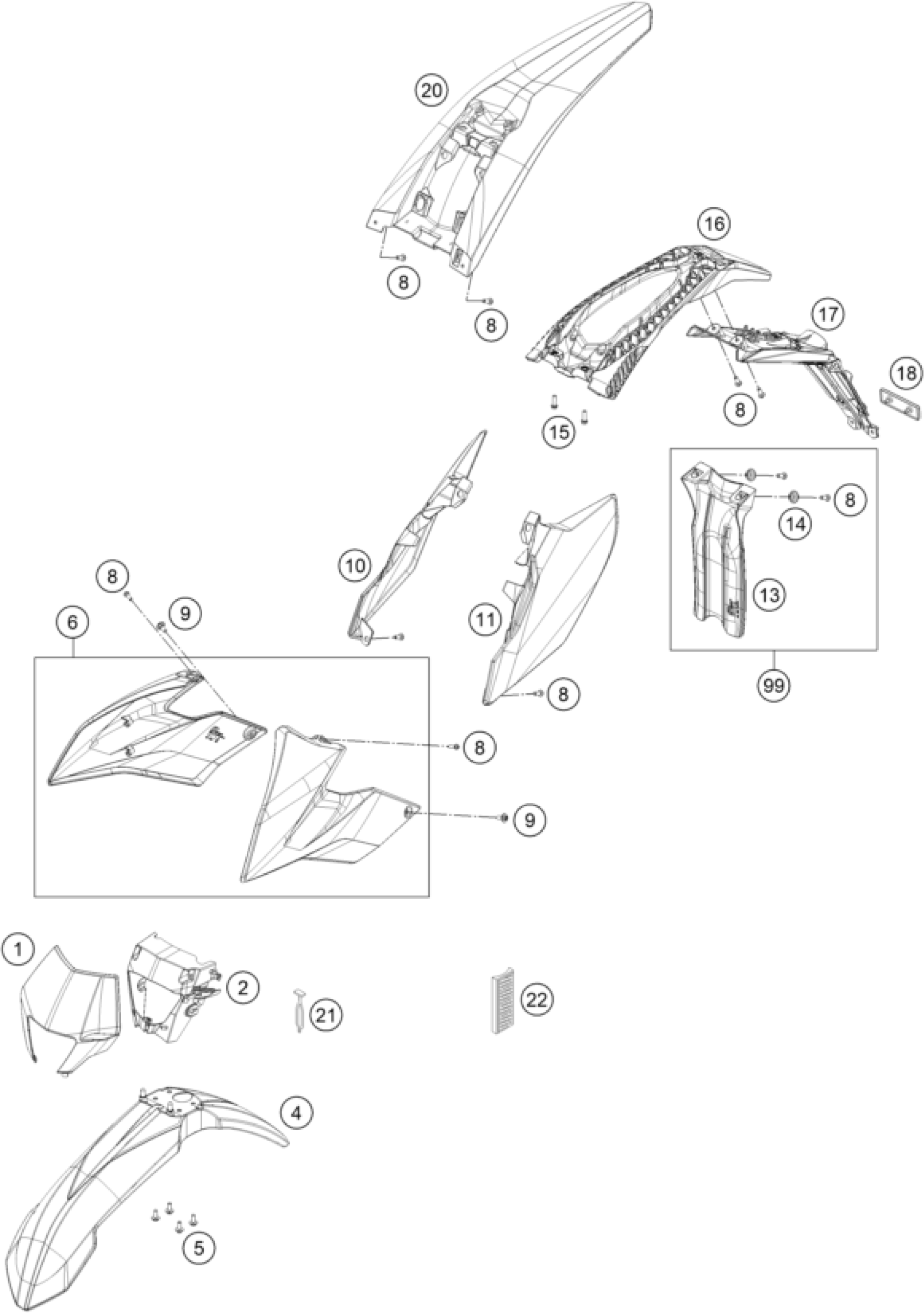 20
8
8
16
17
18
8
15
8
14
13
99
10
11
8
8
9
6
8
9
1
2
21
22
4
5