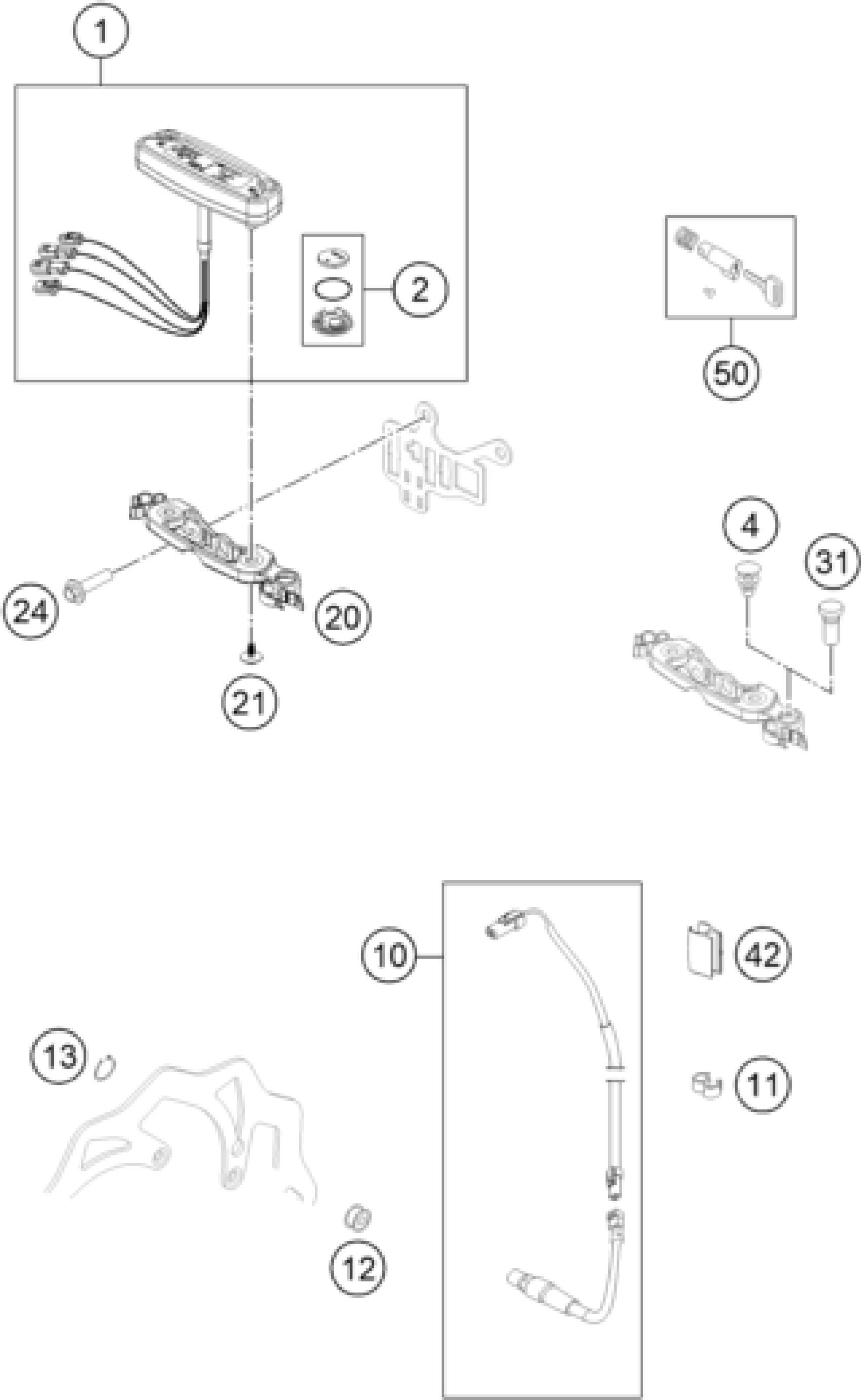 1
2
50
4
31
24
20
21
10
42
13
11
12